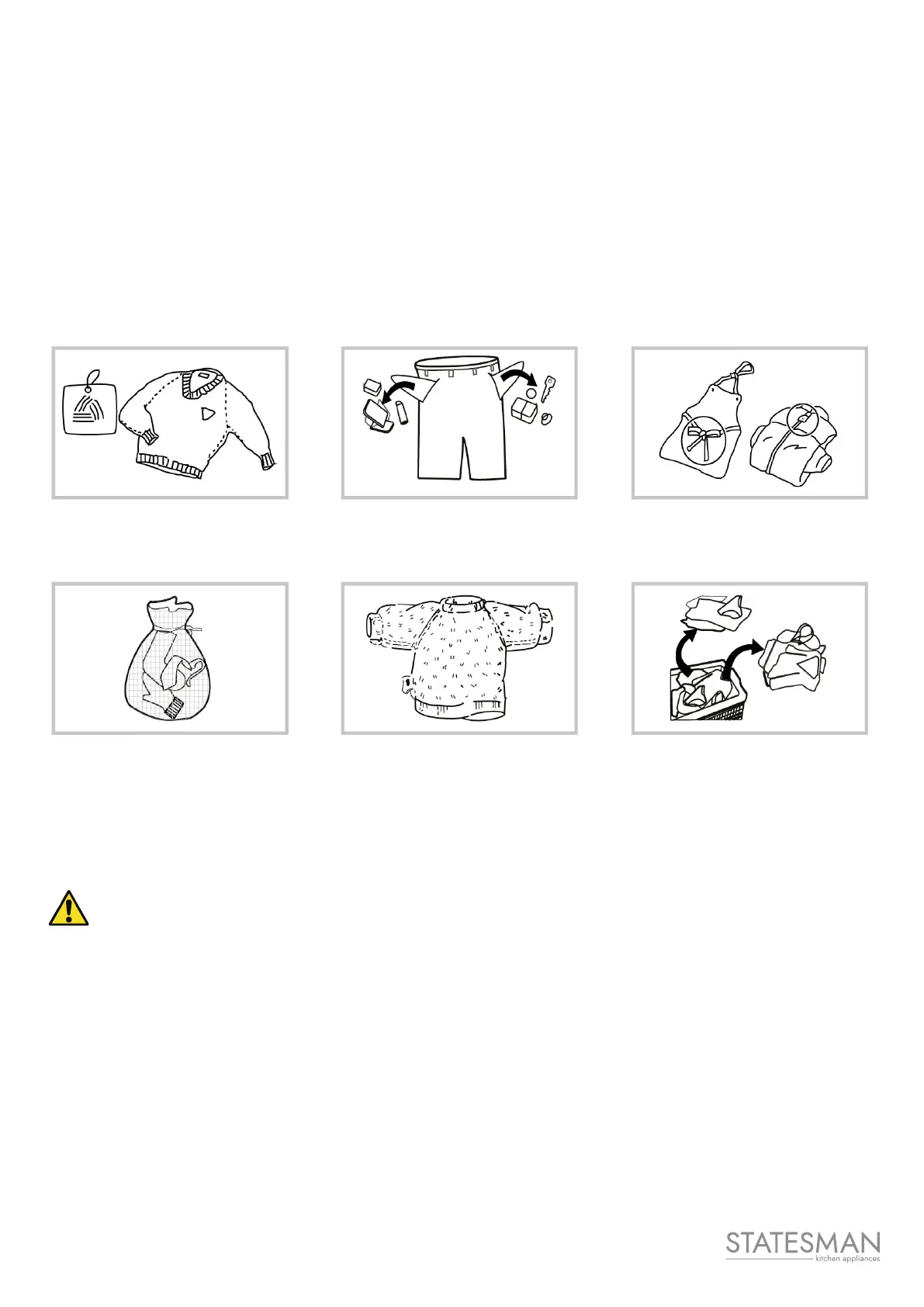 STATESMAN
kitchen appliances