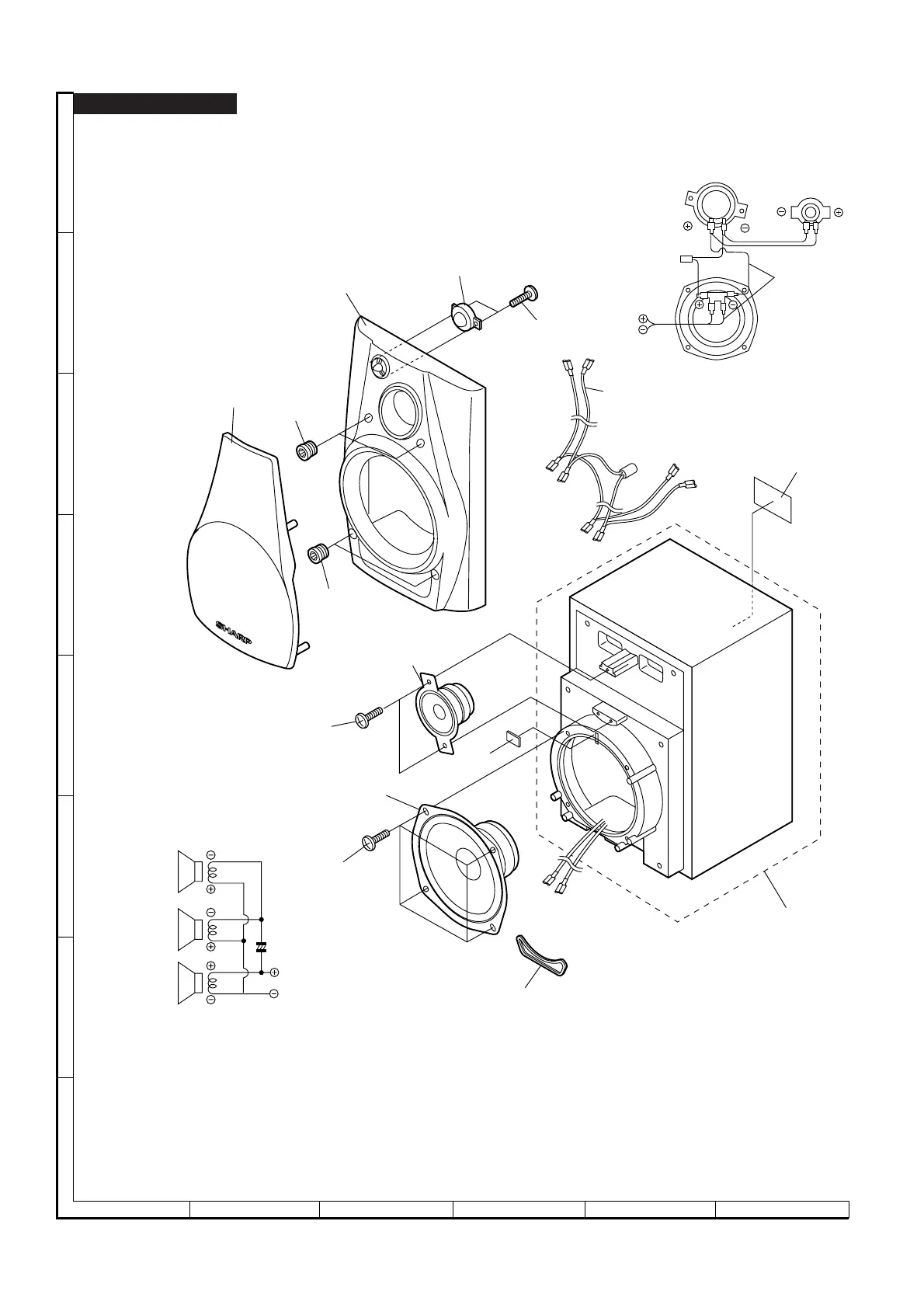 SHARP