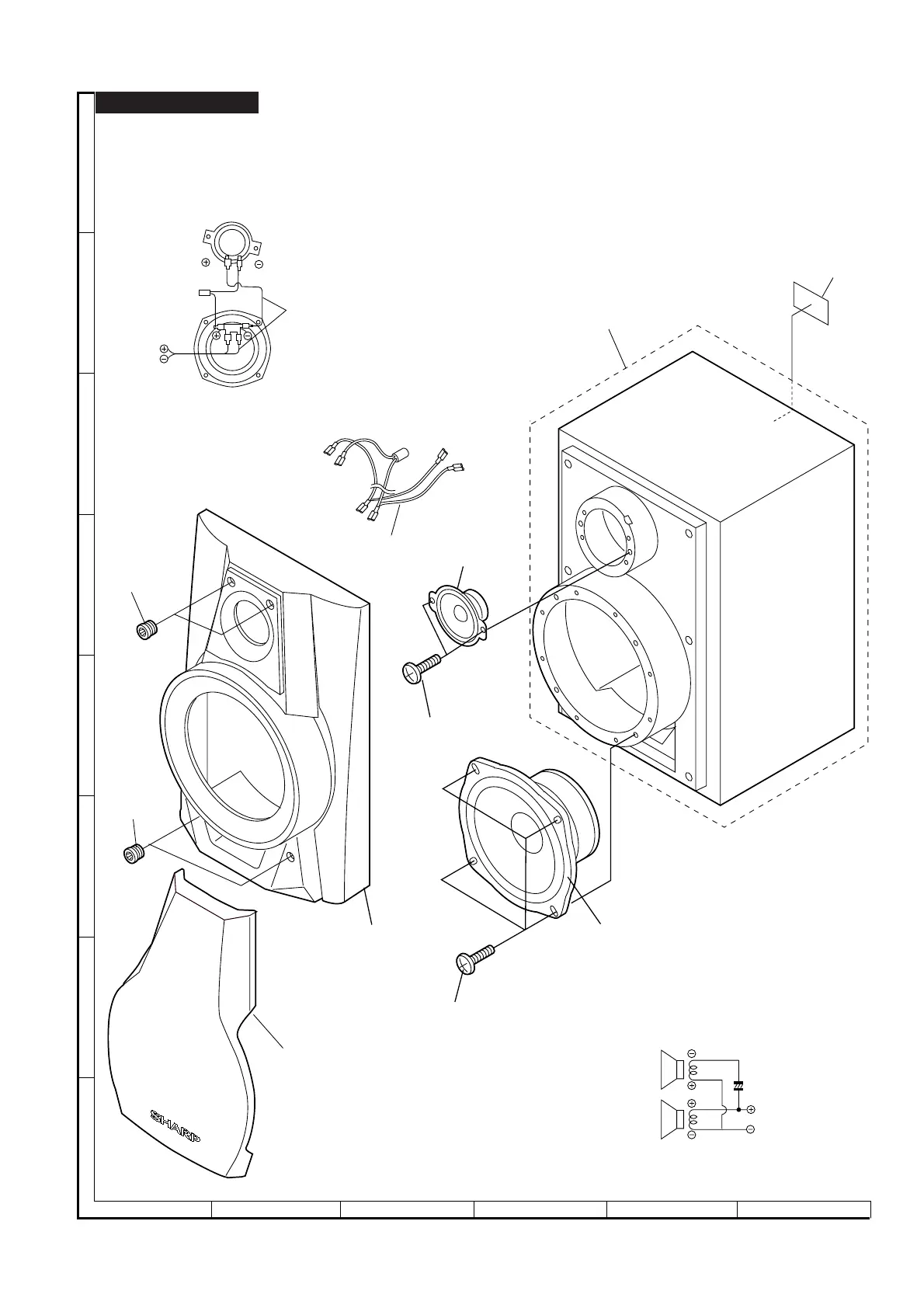 SHARP