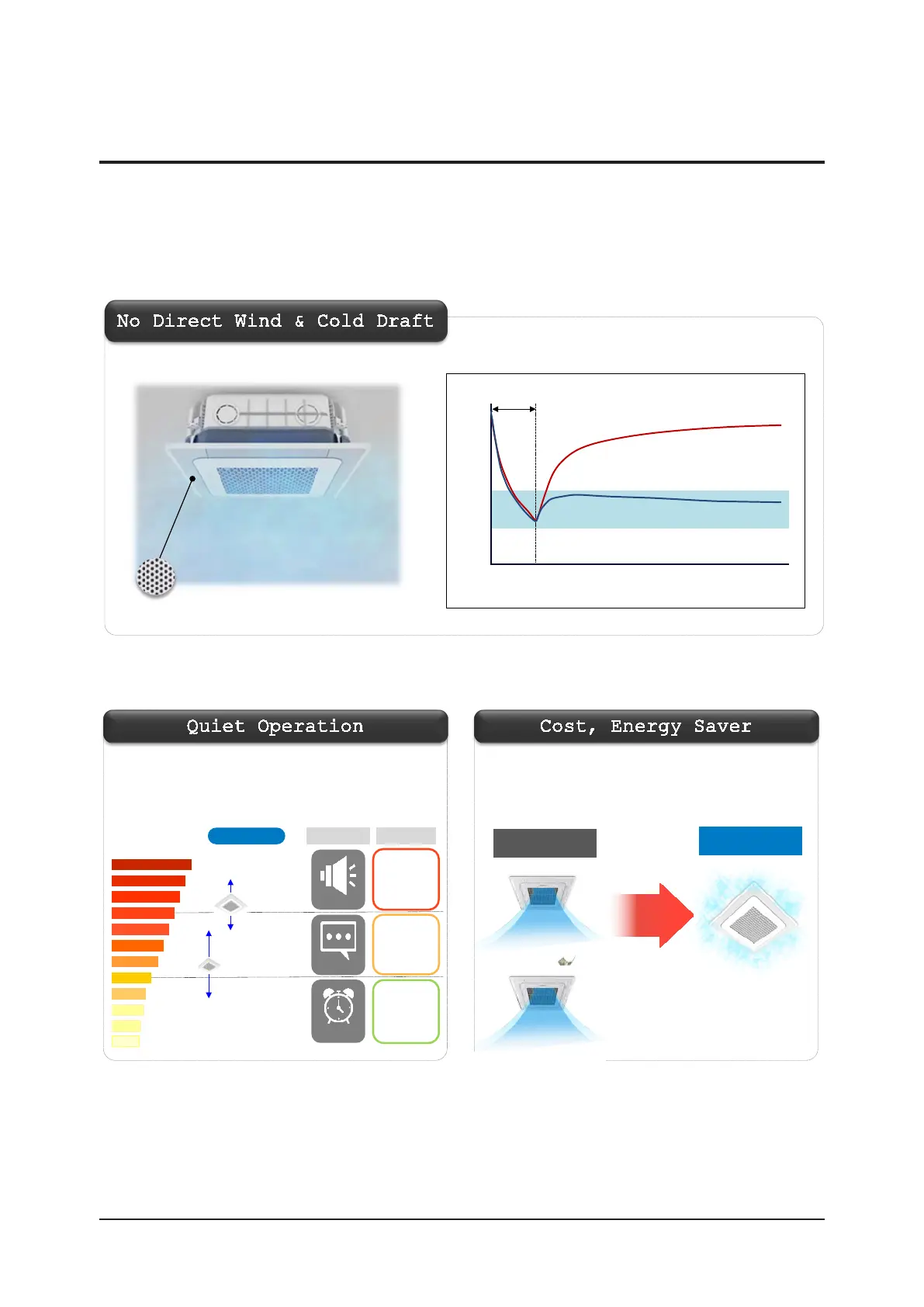 No Direct Wind & Cold Draft

Quiet Operation

Cost, Energy Saver