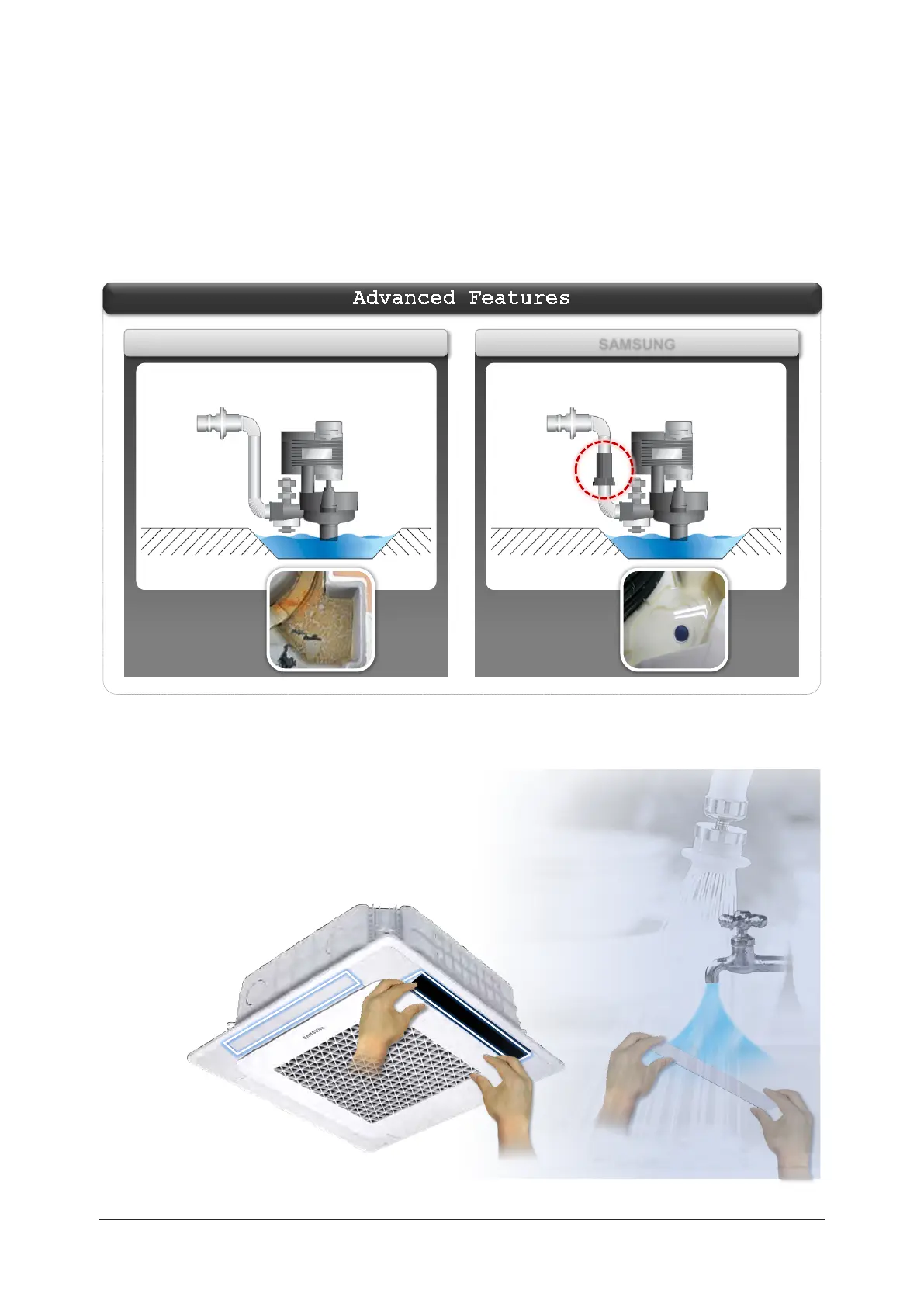 Advanced Features

SAMSUNG

SAMSUNG