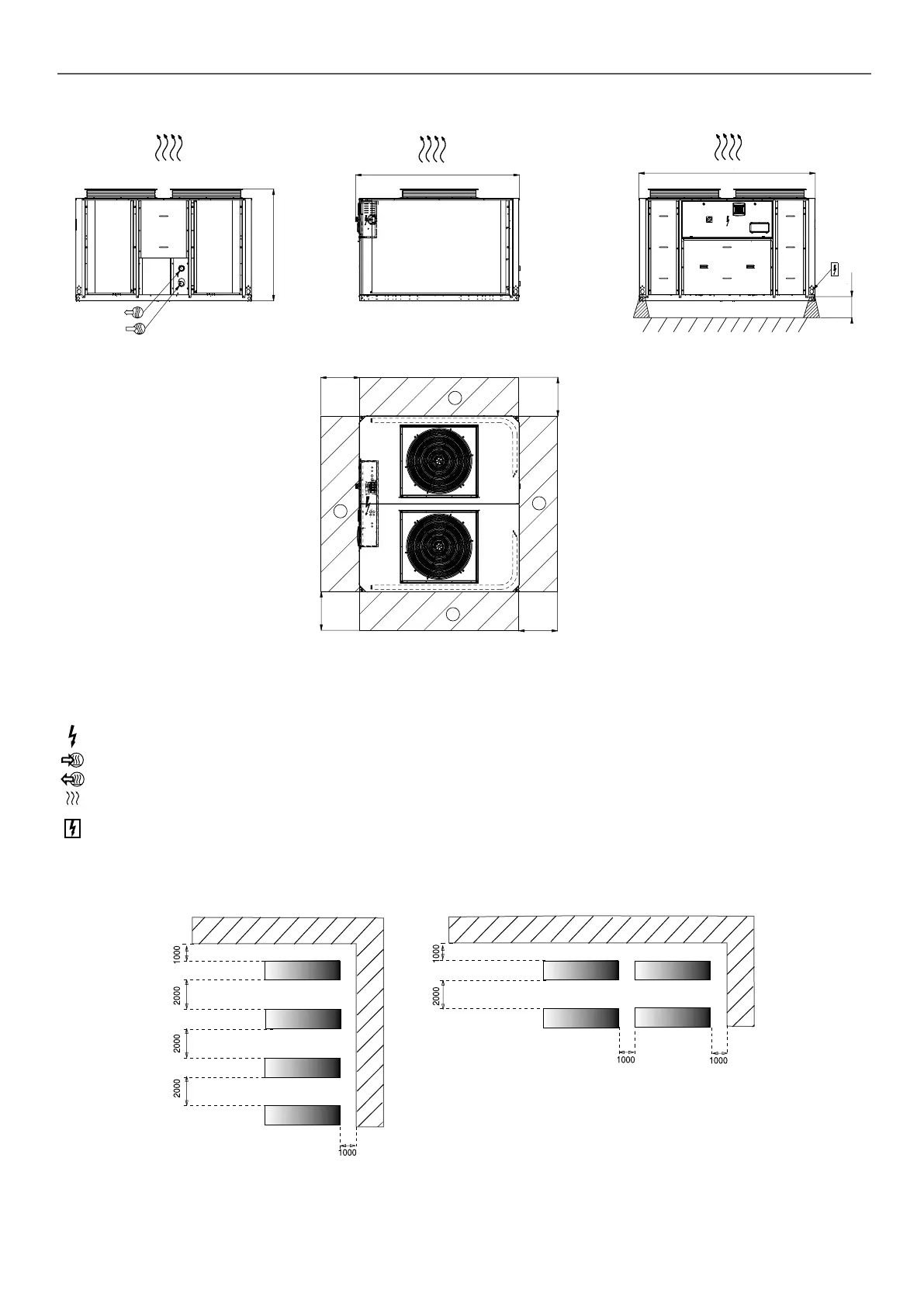 1000
2000
2000
2000
1000

1000
2000
1000
1000