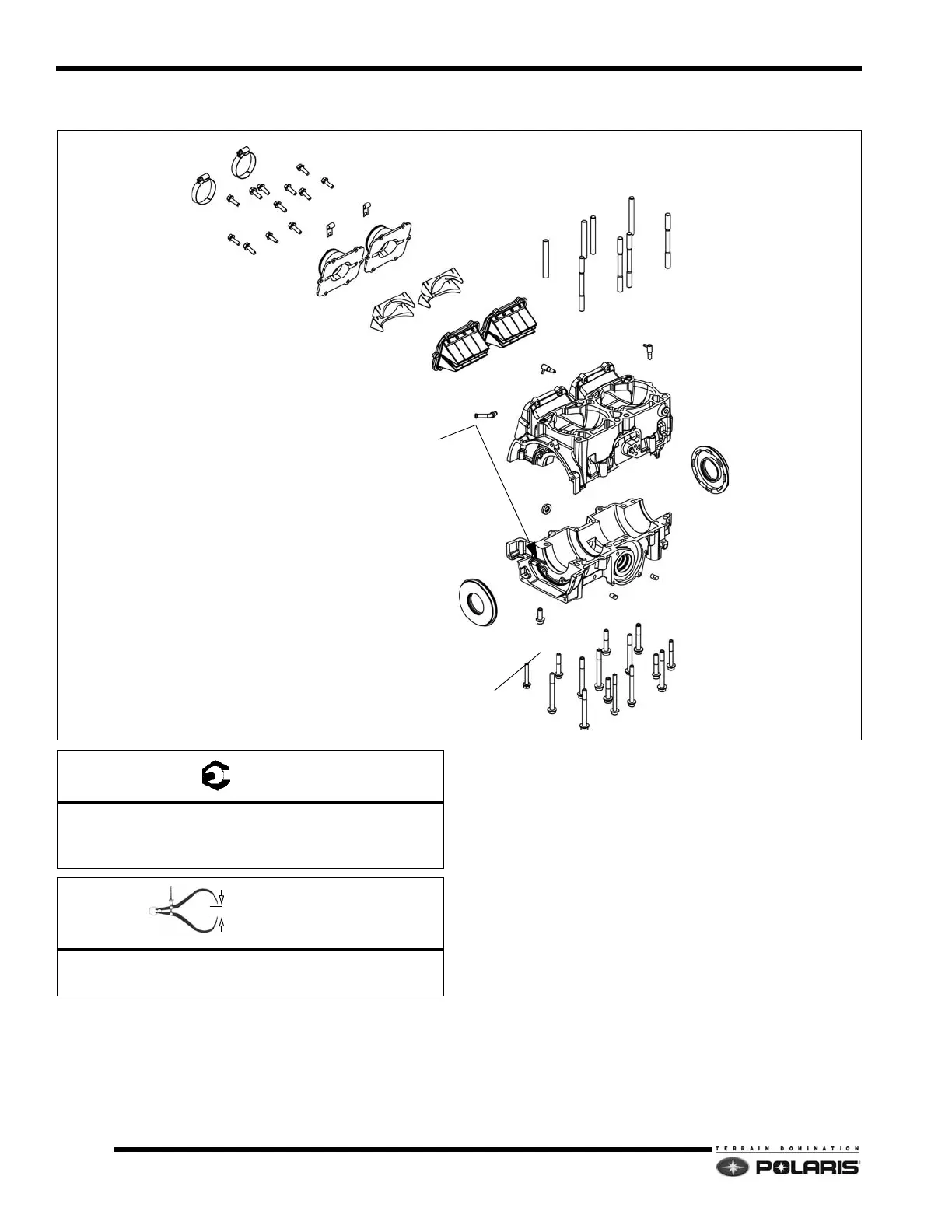 TERRAIN DOMINATION
POLARIS