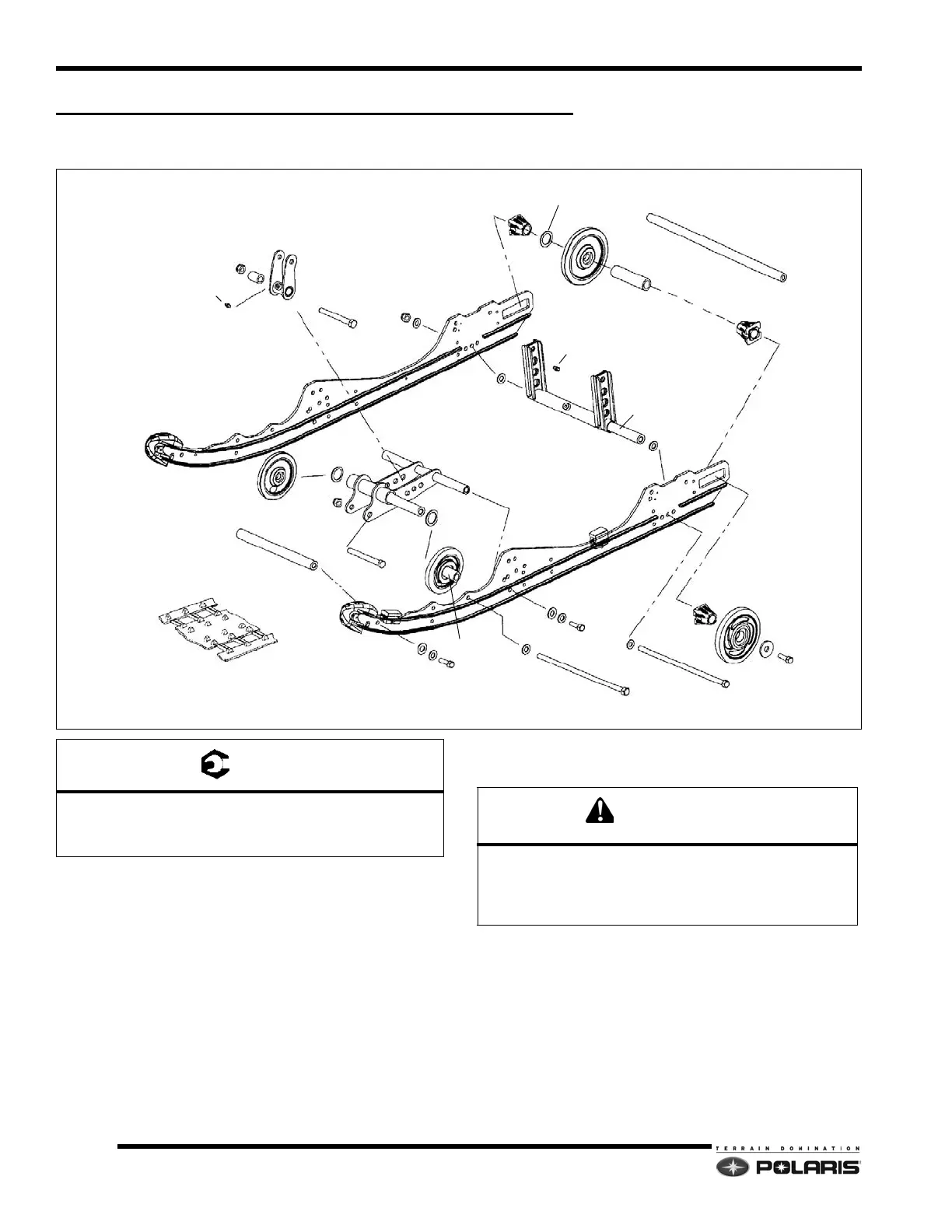 TERRAIN DOMINATION
POLARIS