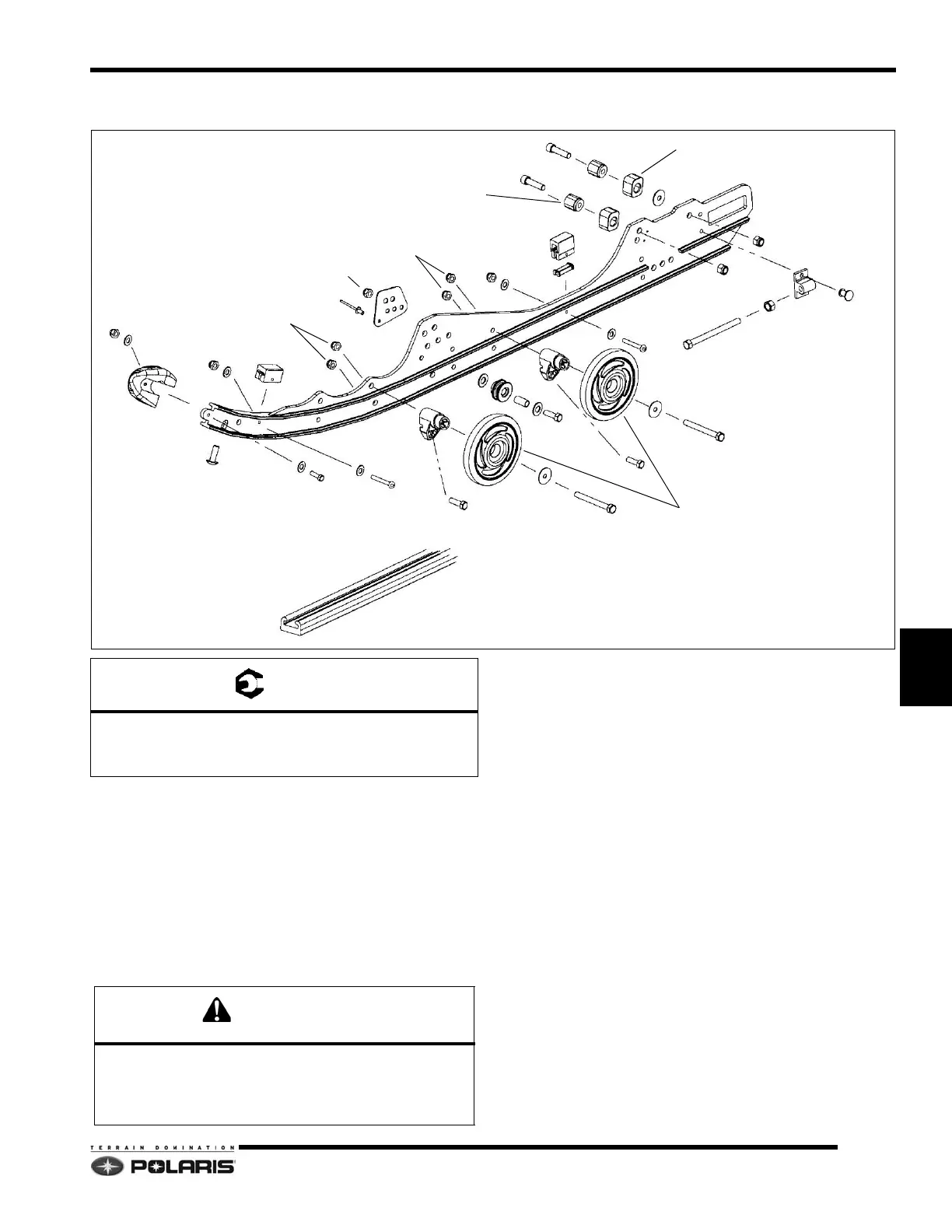 TERRAIN DOMINATION
POLARIS