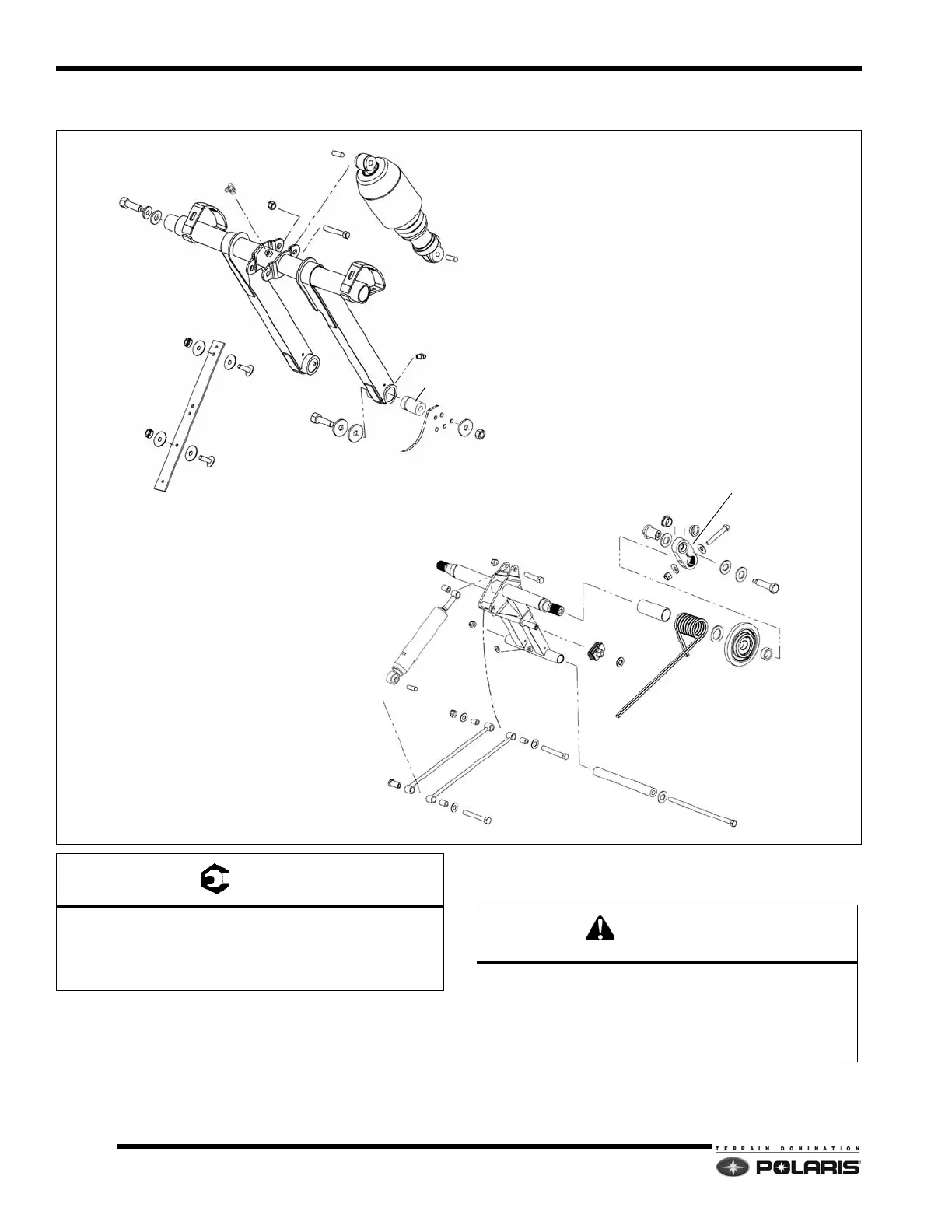 TERRAIN DOMINATION
POLARIS