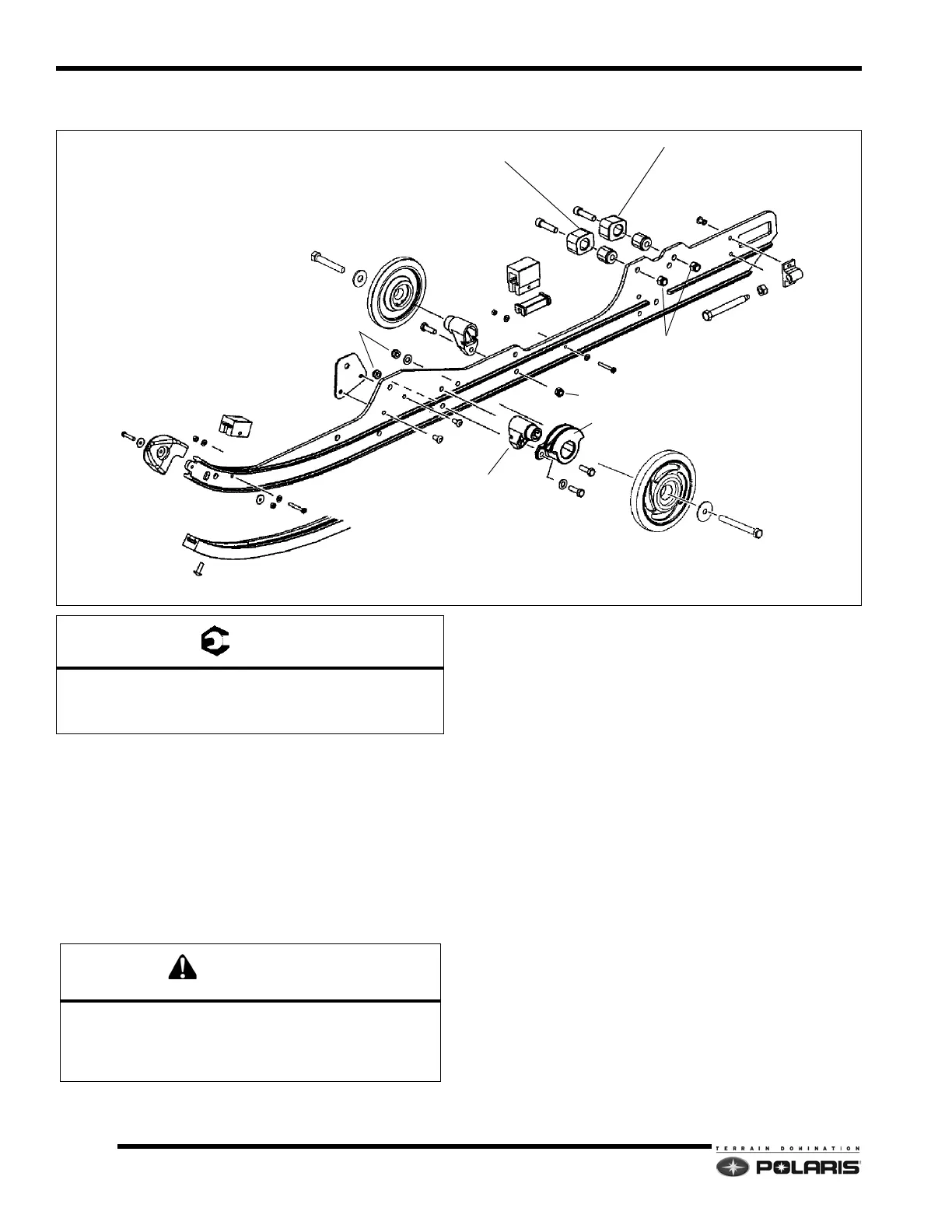 TERRAIN DOMINATION
POLARIS