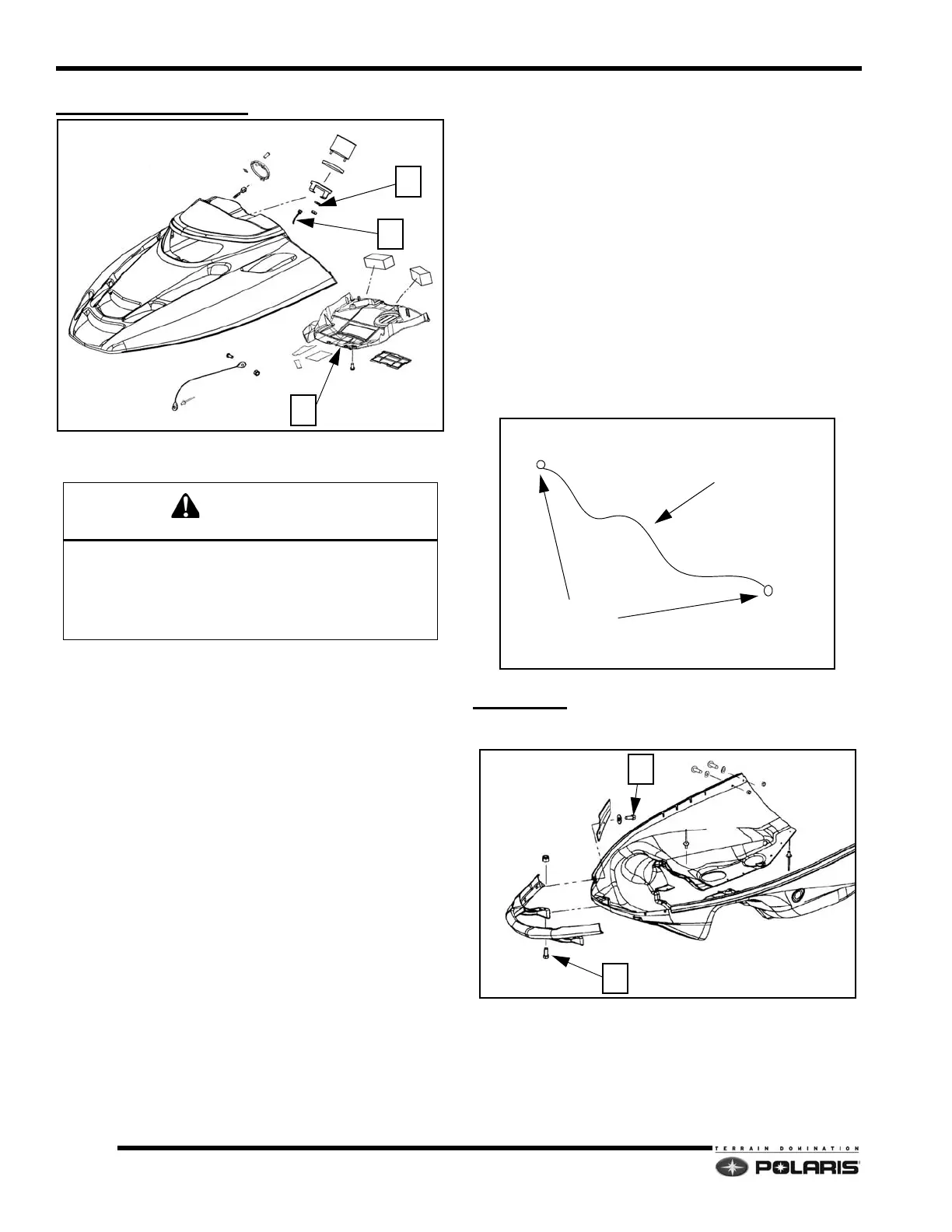 TERRAIN DOMINATION
POLARIS