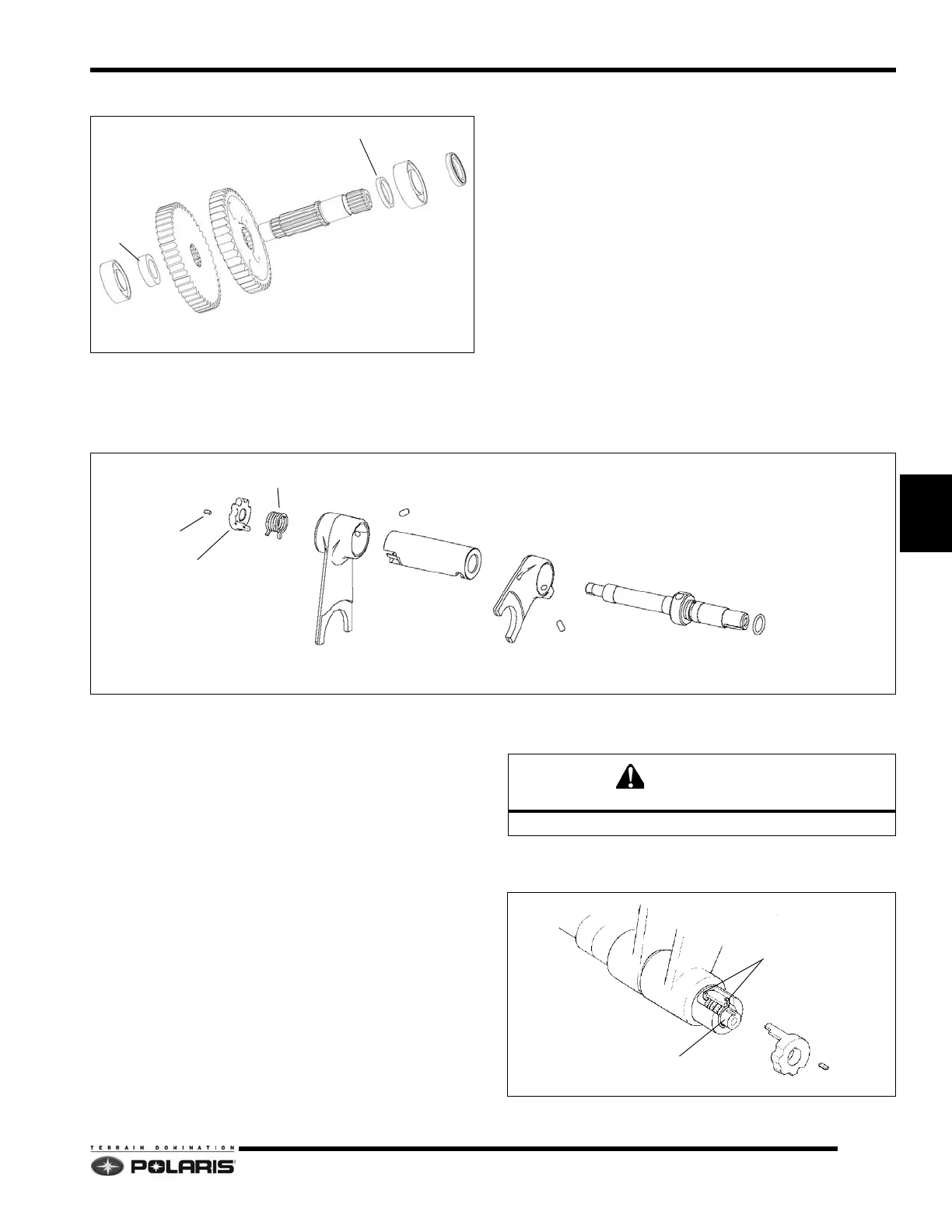 TERRAIN DOMINATION

POLARIS