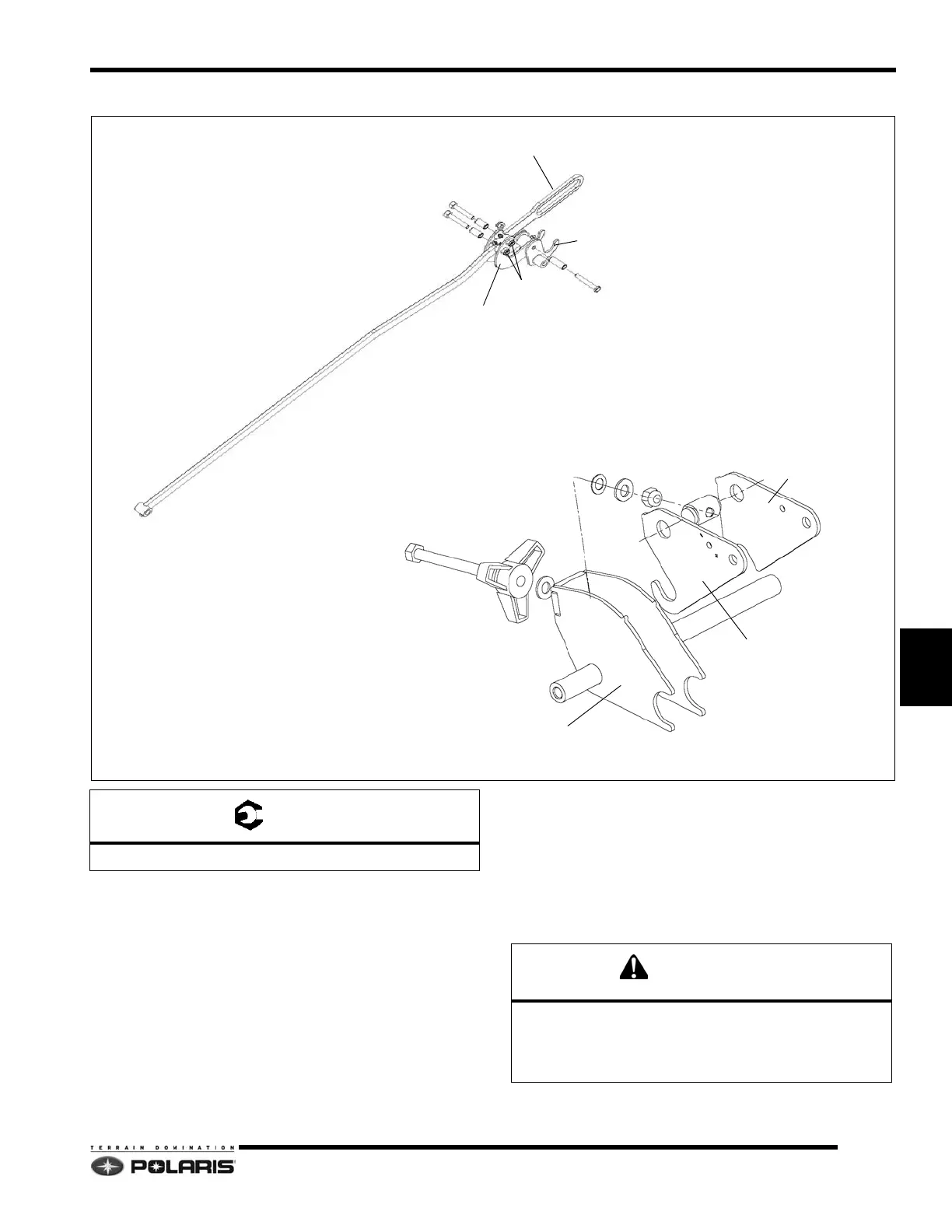 TERRAIN DOMINATION
POLARIS