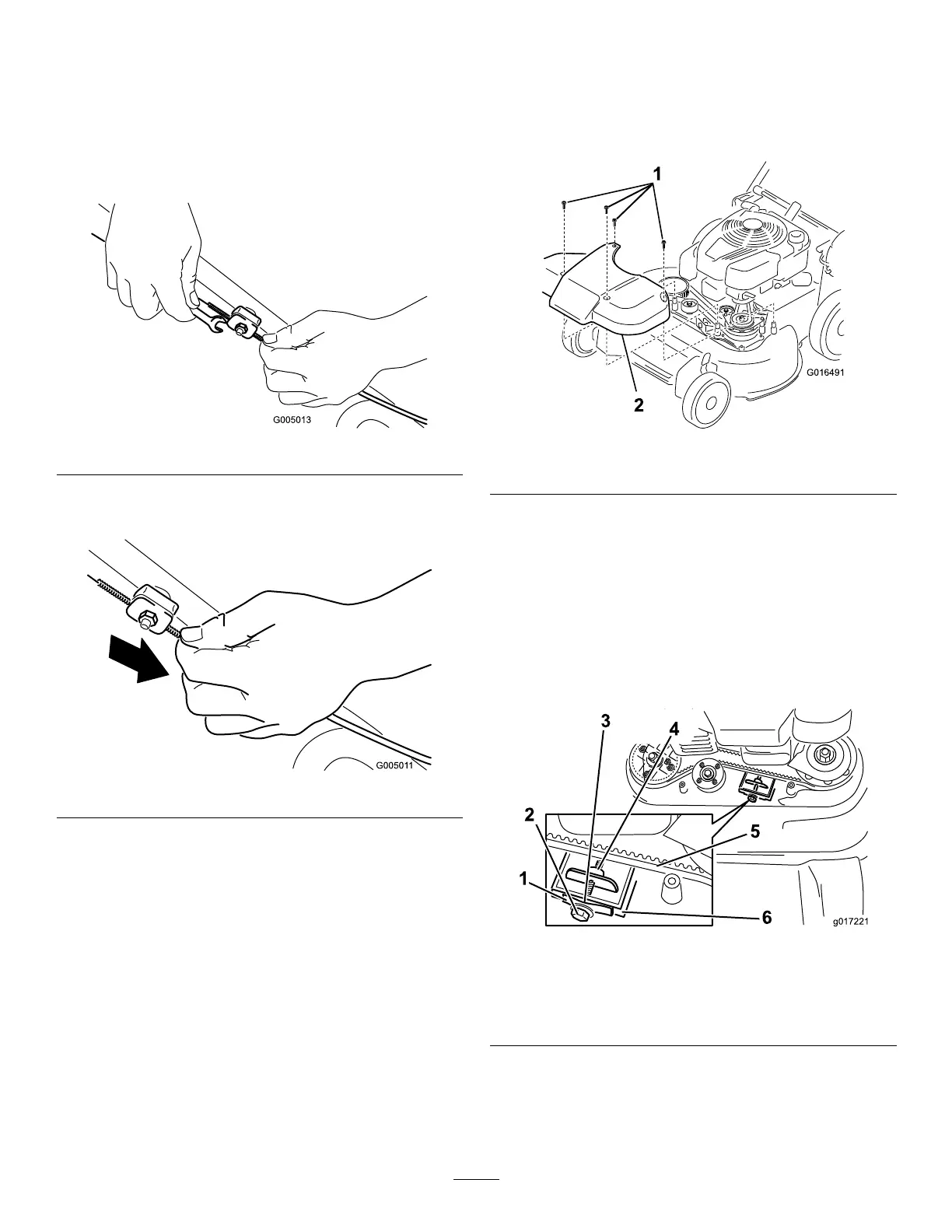 G005013

G005011

1

2

G016491

3
4
2
5
1
6

g017221