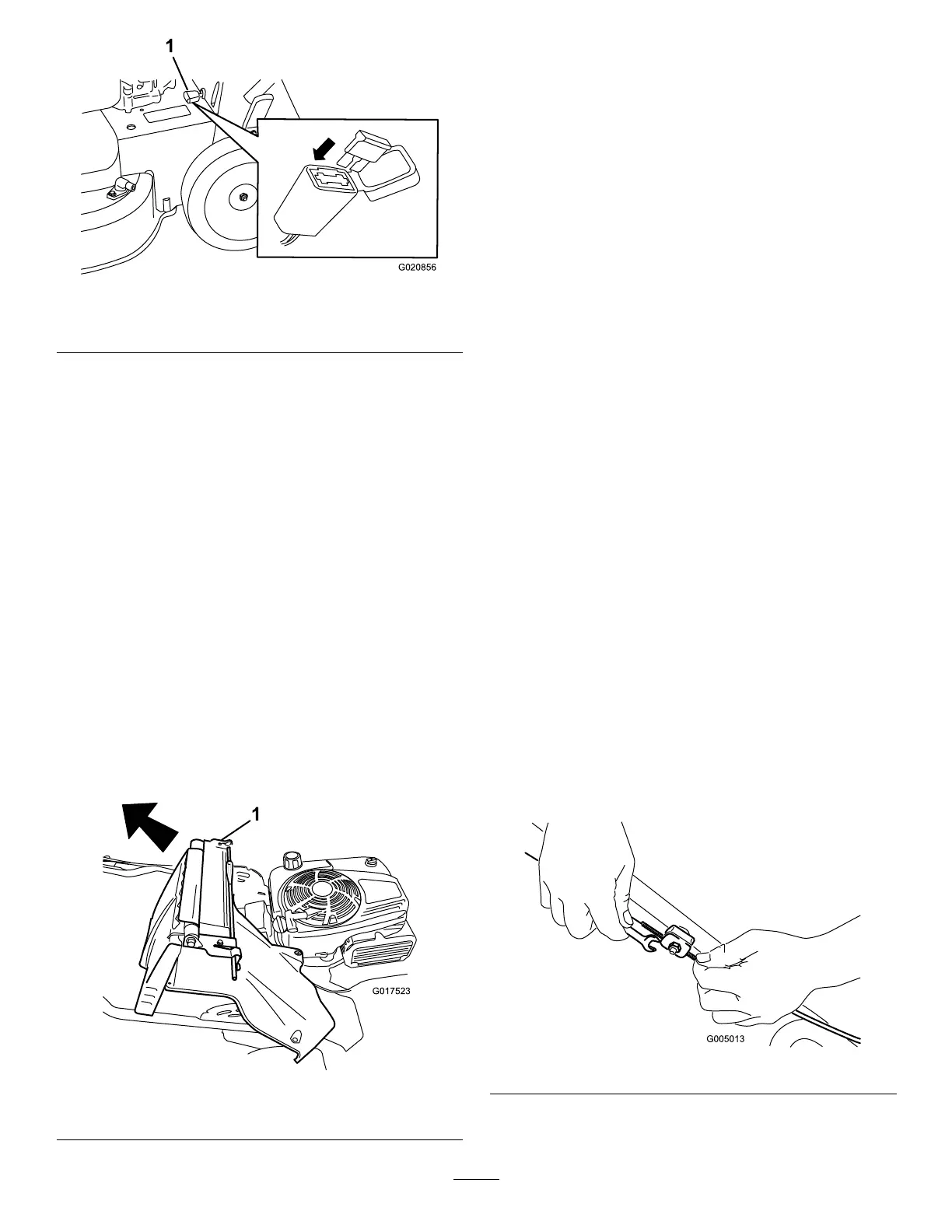 1

G020856

1

G017523

G005013