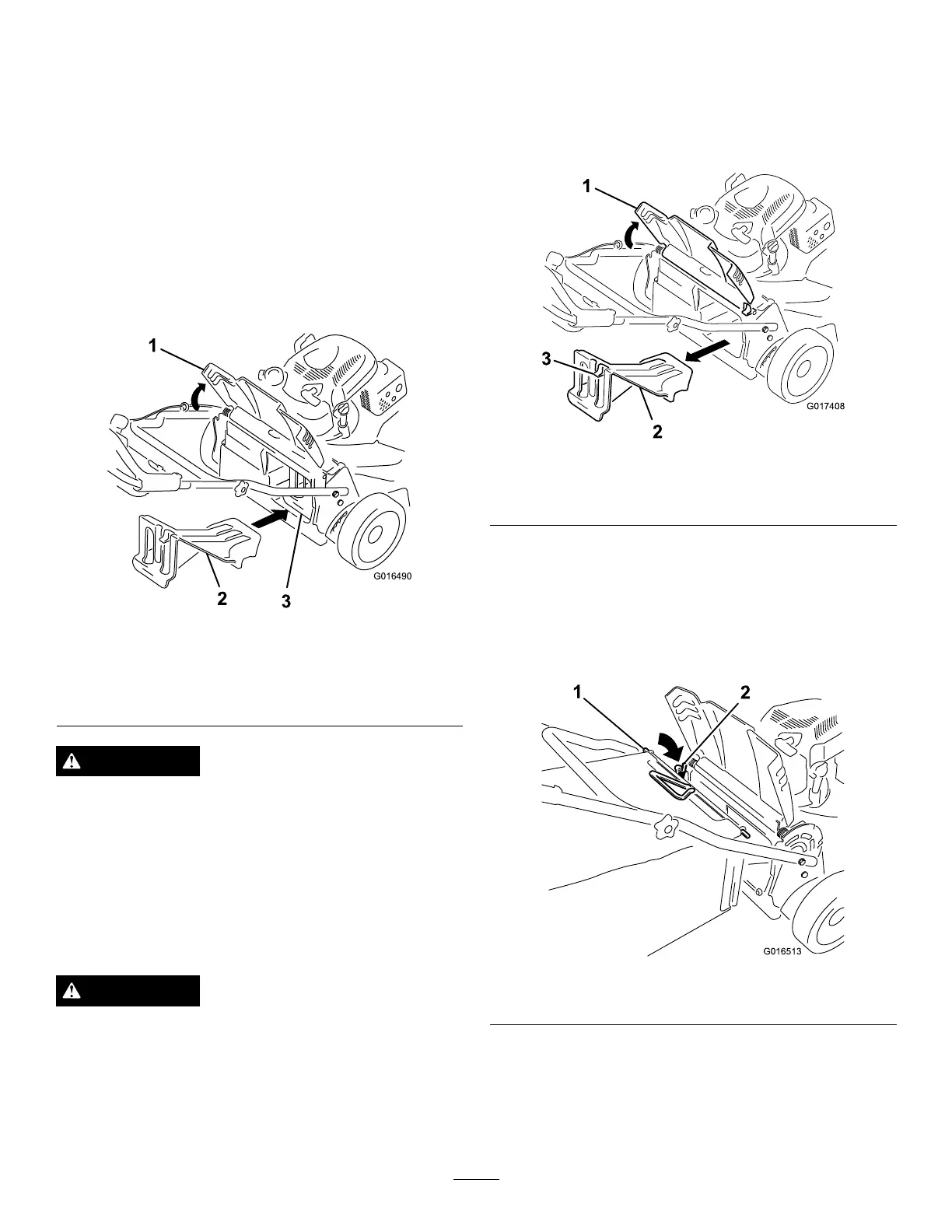 1

2

3

G016490

1

3

2

G017408

1

2

G016513