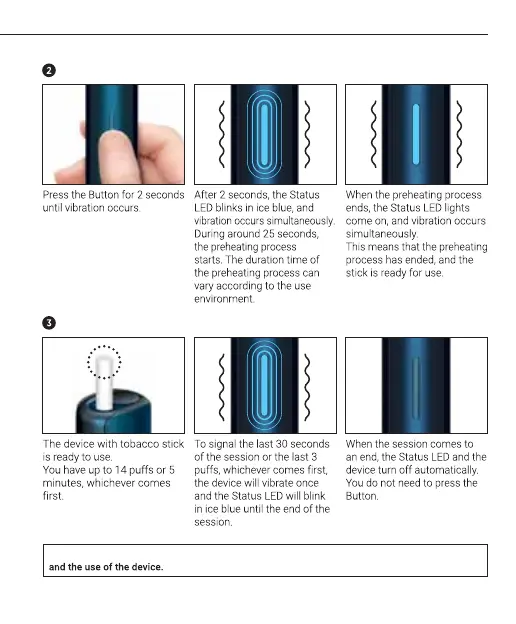 2

Press the Button for 2 seconds until vibration occurs.

After 2 seconds, the Status LED blinks in ice blue, and vibration occurs simultaneously. During around 25 seconds, the preheating process starts. The duration time of the preheating process can vary according to the use environment.

When the preheating process ends, the Status LED lights come on, and vibration occurs simultaneously. This means that the preheating process has ended, and the stick is ready for use.

3

The device with tobacco stick is ready to use. You have up to 14 puffs or 5 minutes, whichever comes first.

To signal the last 30 seconds of the session or the last 3 puffs, whichever comes first, the device will vibrate once and the Status LED will blink in ice blue until the end of the session.

When the session comes to an end, the Status LED and the device turn off automatically. You do not need to press the Button.

and the use of the device.