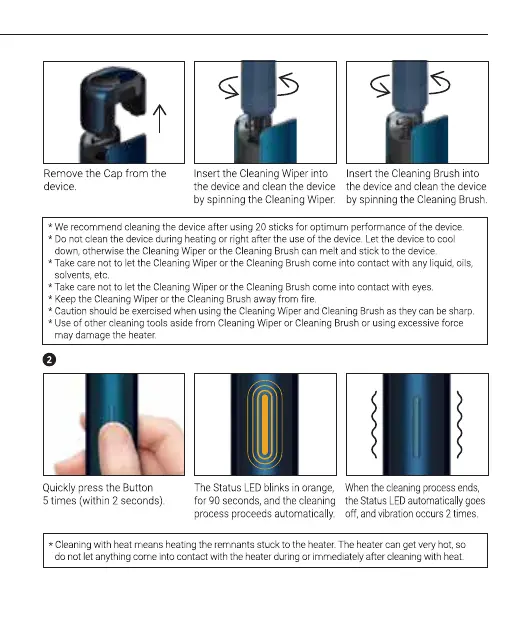 Remove the Cap from the device.

Insert the Cleaning Wiper into the device and clean the device by spinning the Cleaning Wiper.

Insert the Cleaning Brush into the device and clean the device by spinning the Cleaning Brush.

* We recommend cleaning the device after using 20 sticks for optimum performance of the device.
* Do not clean the device during heating or right after the use of the device. Let the device to cool down, otherwise the Cleaning Wiper or the Cleaning Brush can melt and stick to the device.
* Take care not to let the Cleaning Wiper or the Cleaning Brush come into contact with any liquid, oils, solvents, etc.
* Take care not to let the Cleaning Wiper or the Cleaning Brush come into contact with eyes.
* Keep the Cleaning Wiper or the Cleaning Brush away from fire.
* Caution should be exercised when using the Cleaning Wiper and Cleaning Brush as they can be sharp.
* Use of other cleaning tools aside from Cleaning Wiper or Cleaning Brush or using excessive force may damage the heater.

2

Quickly press the Button 5 times (within 2 seconds).

The Status LED blinks in orange, for 90 seconds, and the cleaning process proceeds automatically.

When the cleaning process ends, the Status LED automatically goes off, and vibration occurs 2 times.

* Cleaning with heat means heating the remnants stuck to the heater. The heater can get very hot, so do not let anything come into contact with the heater during or immediately after cleaning with heat.