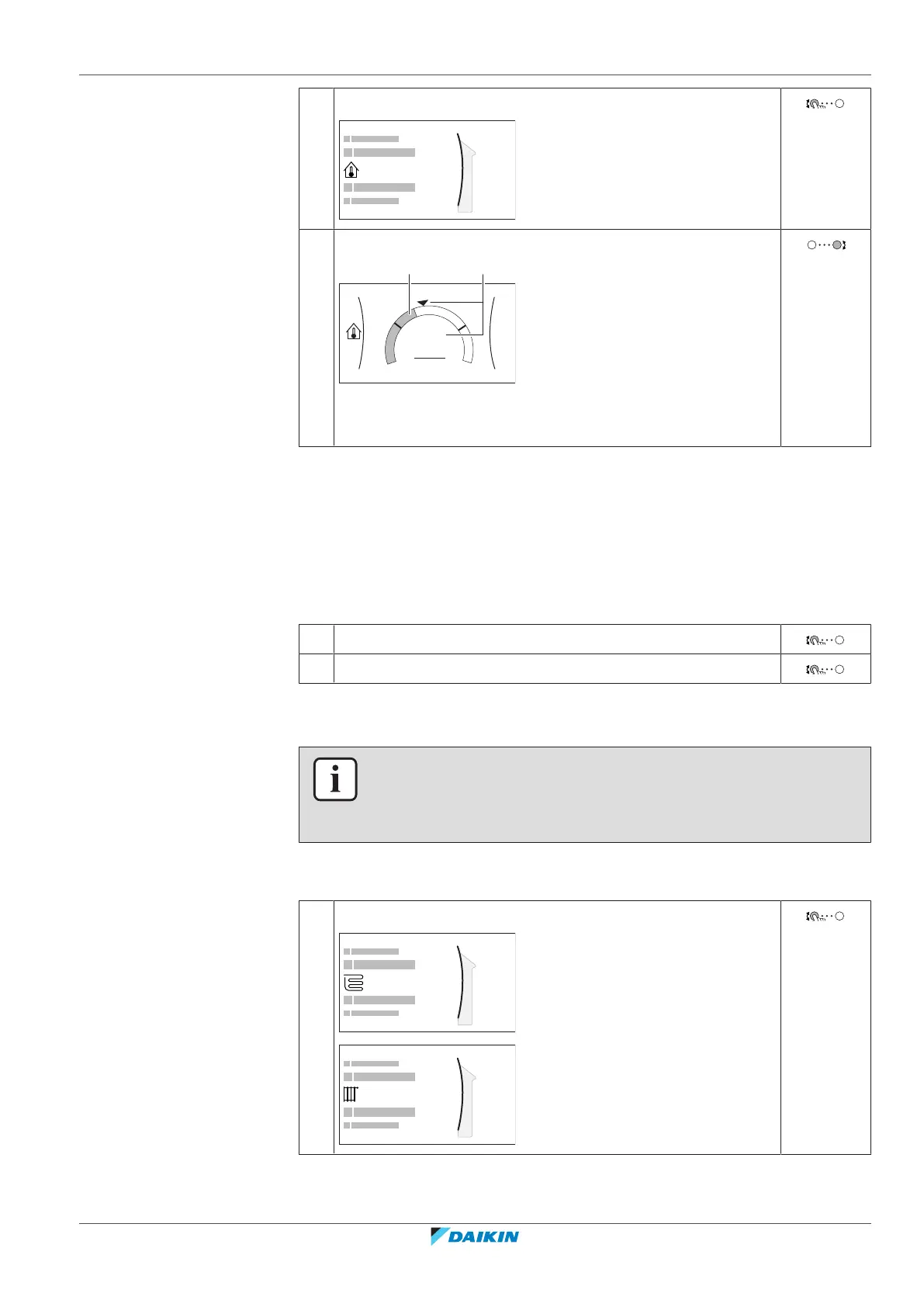 DAIKIN