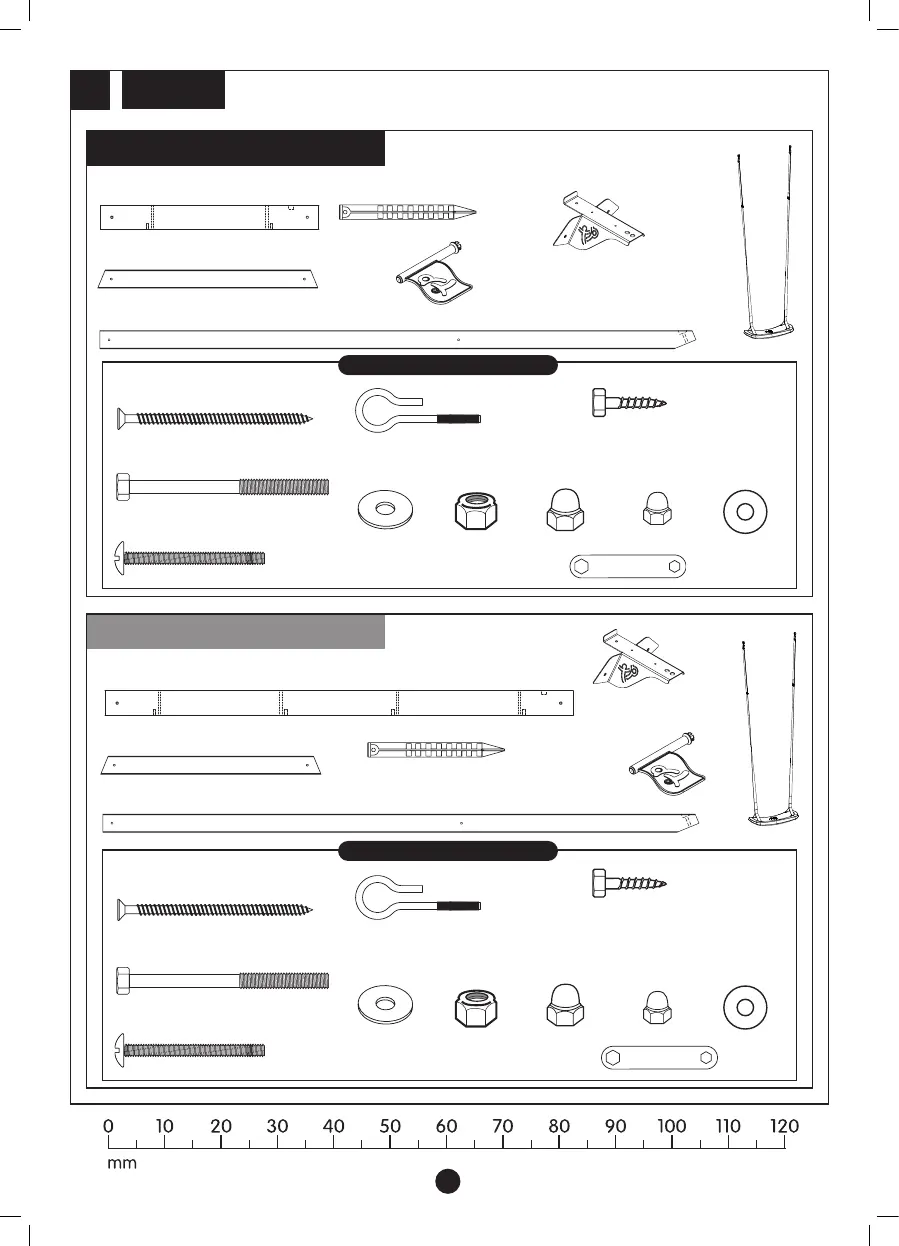 0 10 20 30 40 50 60 70 80 90 100 110 120
mm