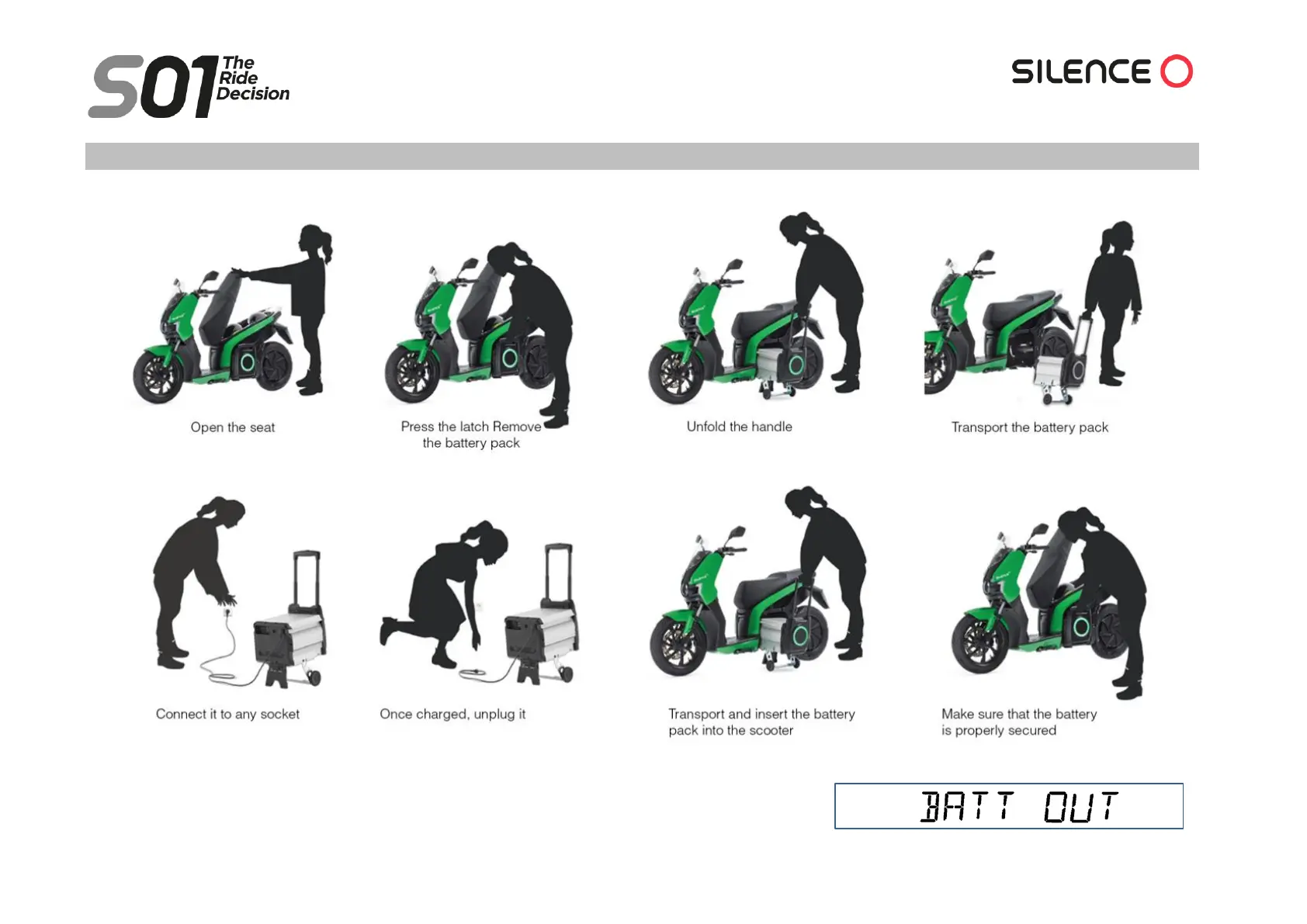 S01 The Ride Decision

SILENCE

Open the seat

Press the latch Remove the battery pack

Unfold the handle

Transport the battery pack

Connect it to any socket

Once charged, unplug it

Transport and insert the battery pack into the scooter

Make sure that the battery is properly secured

BATT OUT