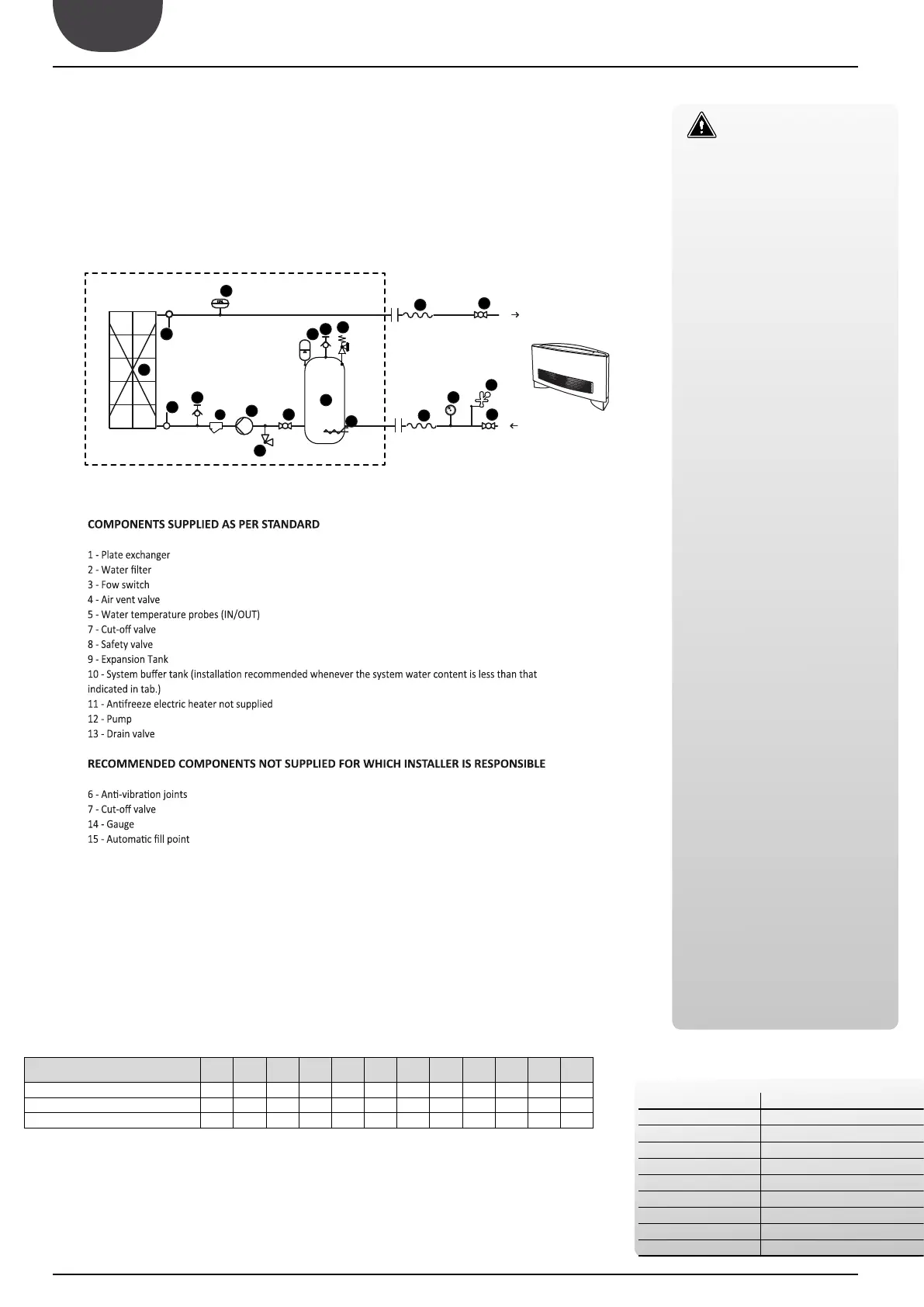 COMPONENTS SUPPLIED AS PER STANDARD

1 - Plate exchanger
2 - Water filter
3 - Fow switch
4 - Air vent valve
5 - Water temperature probes (IN/OUT)
7 - Cut-off valve
8 - Safety valve
9 - Expansion Tank
10 - System buffer tank (installation recommended whenever the system water content is less than that indicated in tab.)
11 - Antifreeze electric heater not supplied
12 - Pump
13 - Drain valve

RECOMMENDED COMPONENTS NOT SUPPLIED FOR WHICH INSTALLER IS RESPONSIBLE

6 - Anti-vibration joints
7 - Cut-off valve
14 - Gauge
15 - Automatic fill point