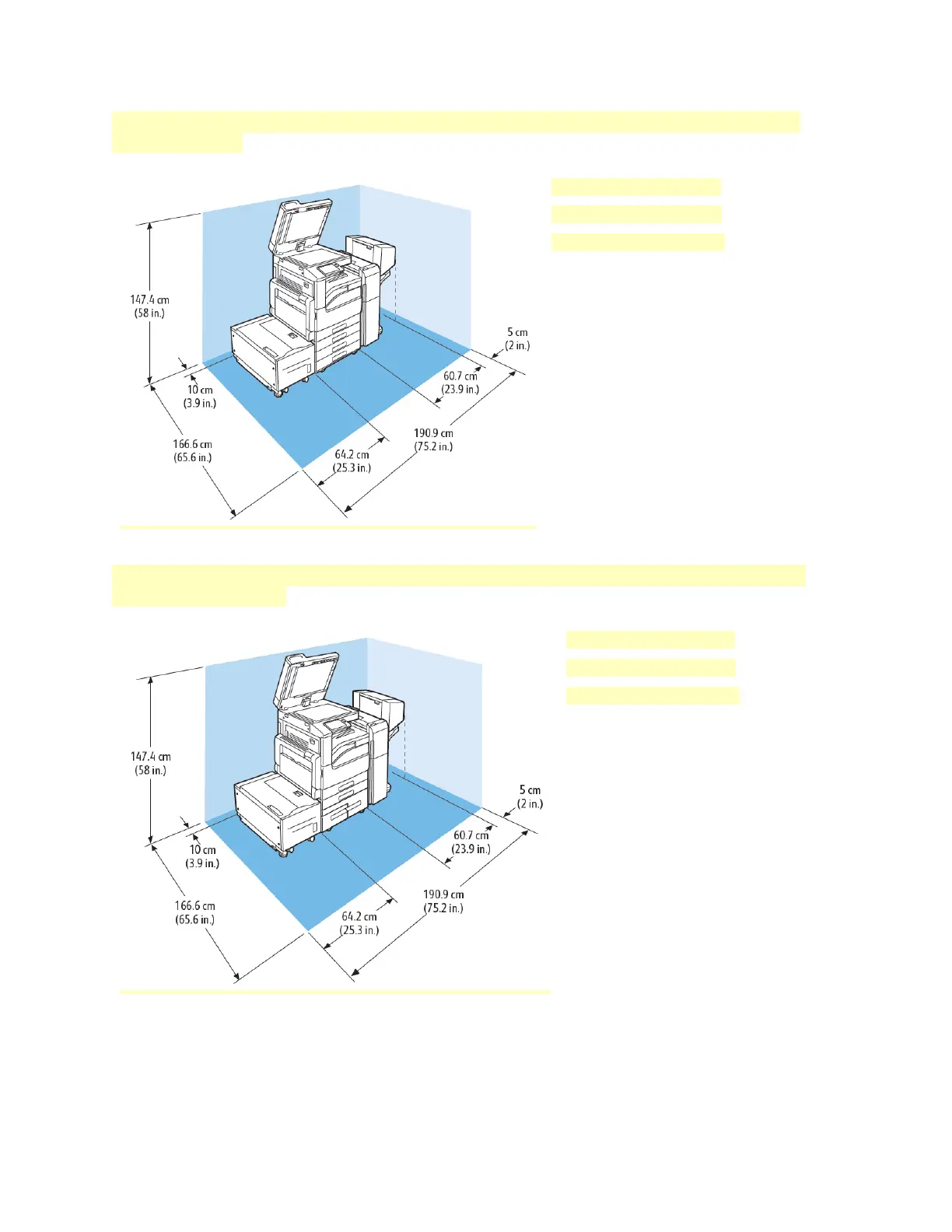 147.4 cm
(58 in.)

10 cm
(3.9 in.)

166.6 cm
(65.6 in.)

64.2 cm
(25.3 in.)

190.9 cm
(75.2 in.)

60.7 cm
(23.9 in.)

5 cm
(2 in.)

147.4 cm
(58 in.)

10 cm
(3.9 in.)

166.6 cm
(65.6 in.)

64.2 cm
(25.3 in.)

190.9 cm
(75.2 in.)

60.7 cm
(23.9 in.)

5 cm
(2 in.)