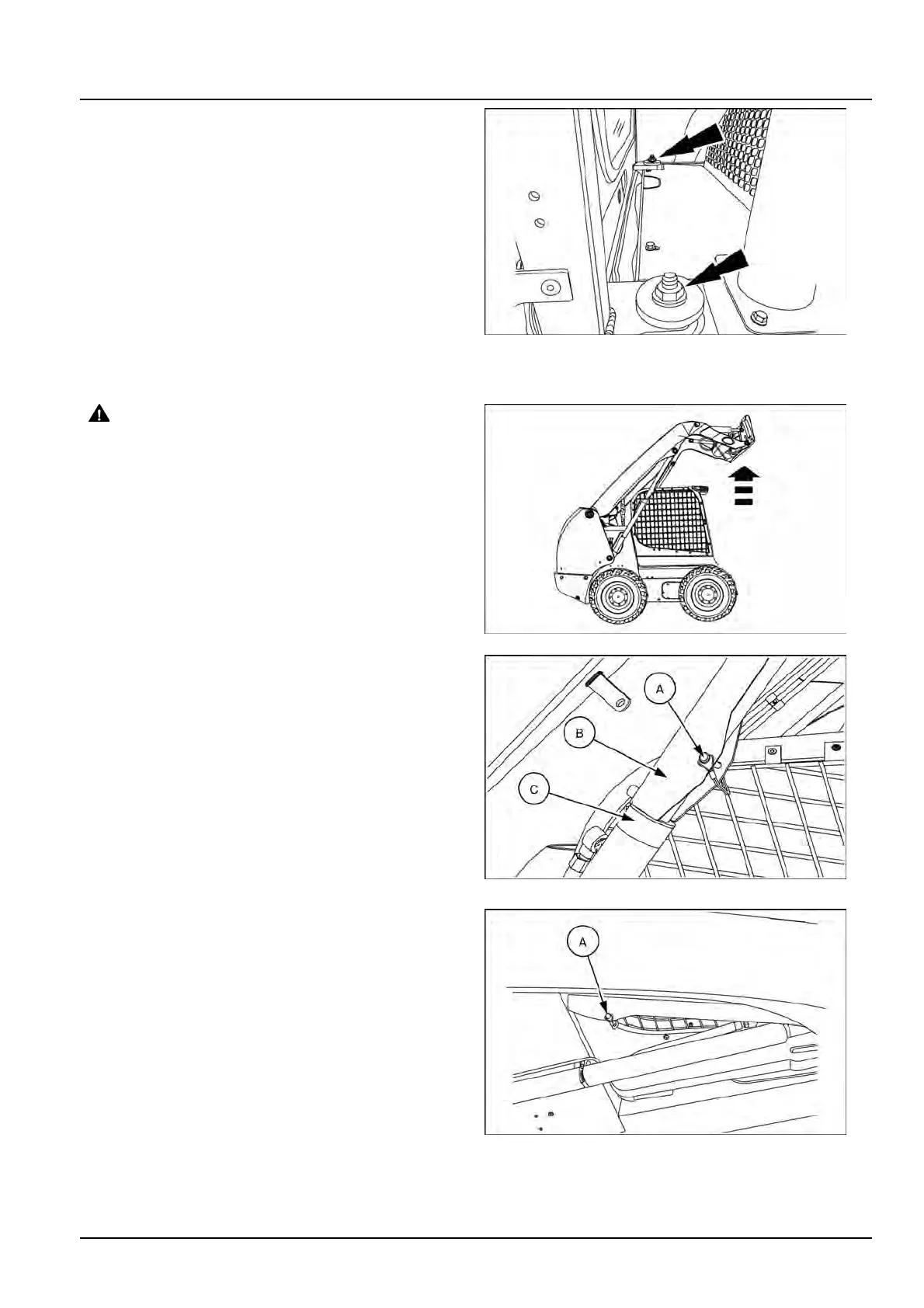 A

B

C

A