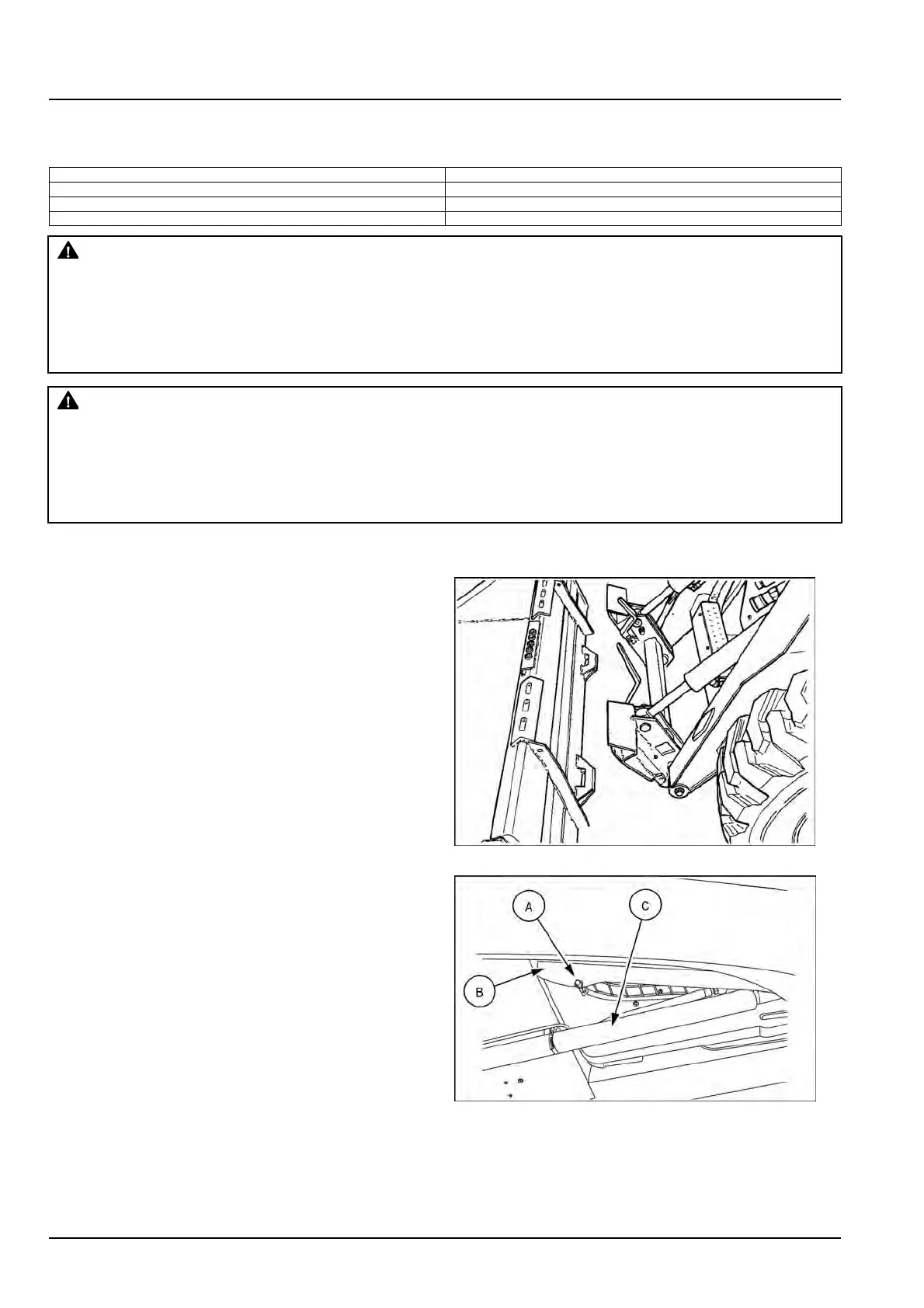 A

C

B