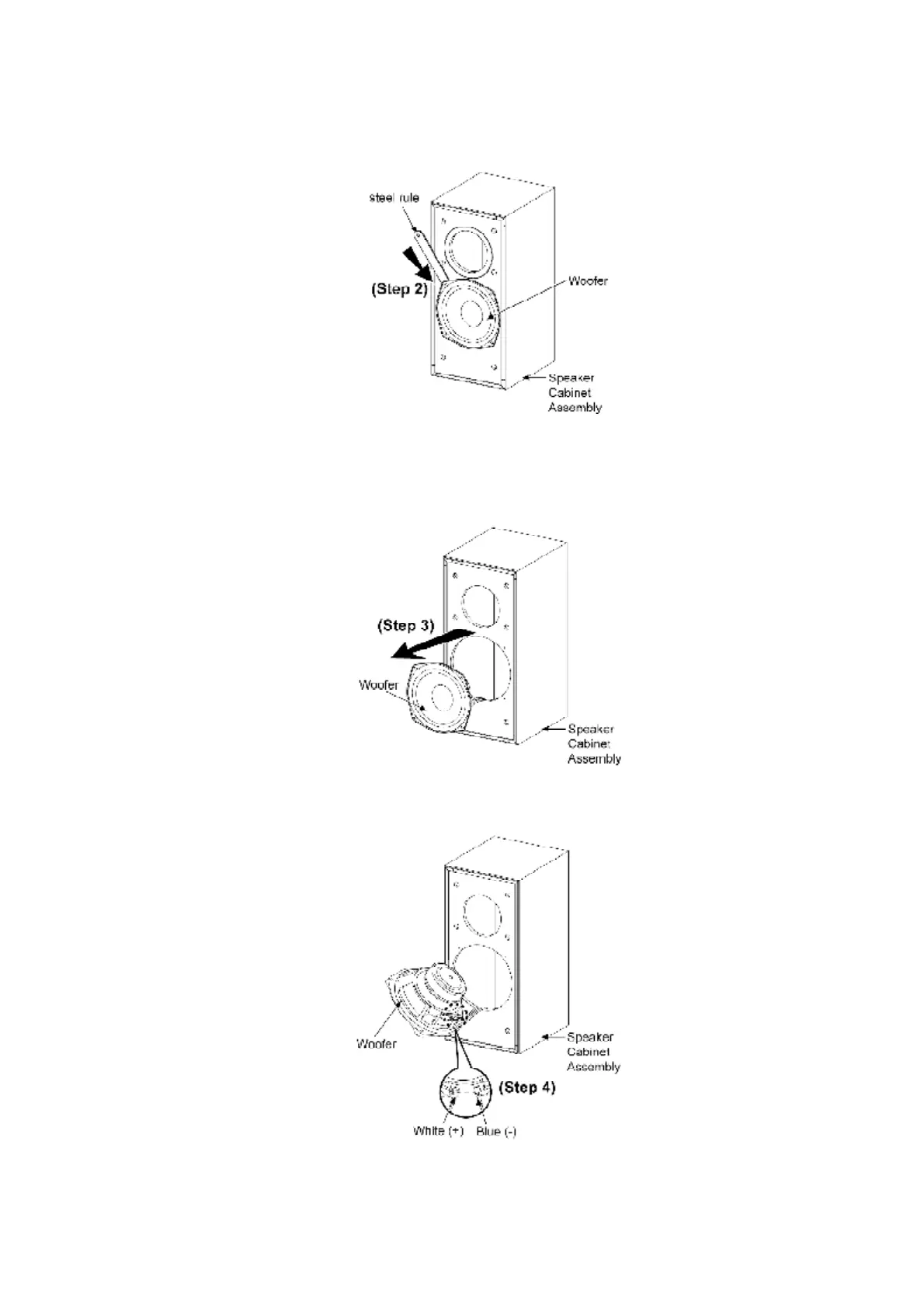 steel rule

(Step 2)

Woofer

Speaker Cabinet Assembly

(Step 3)

Woofer

Speaker Cabinet Assembly

Woofer

Speaker Cabinet Assembly

(Step 4)

White (+) Blue (-)