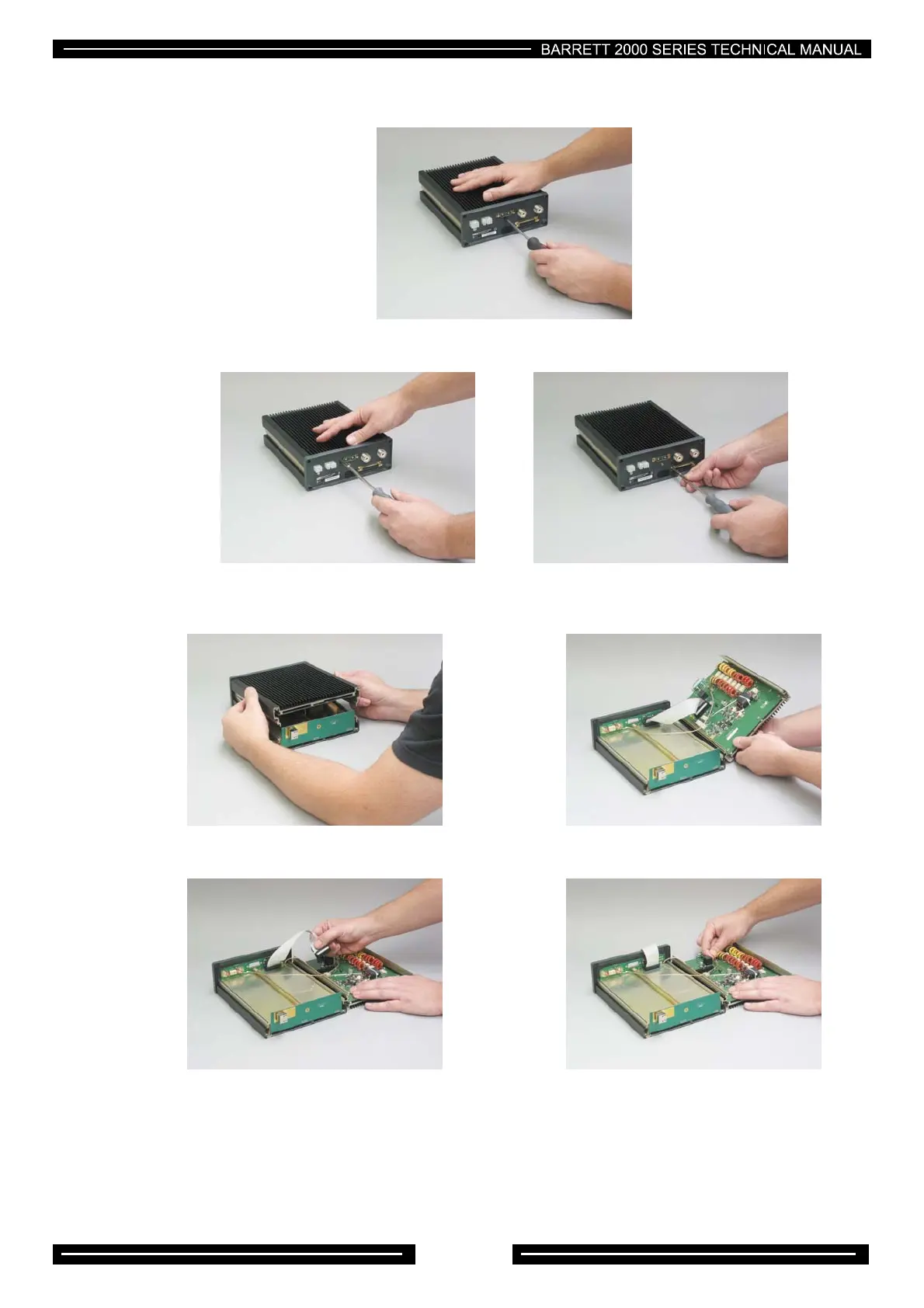 BARRETT 2000 SERIES TECHNICAL MANUAL