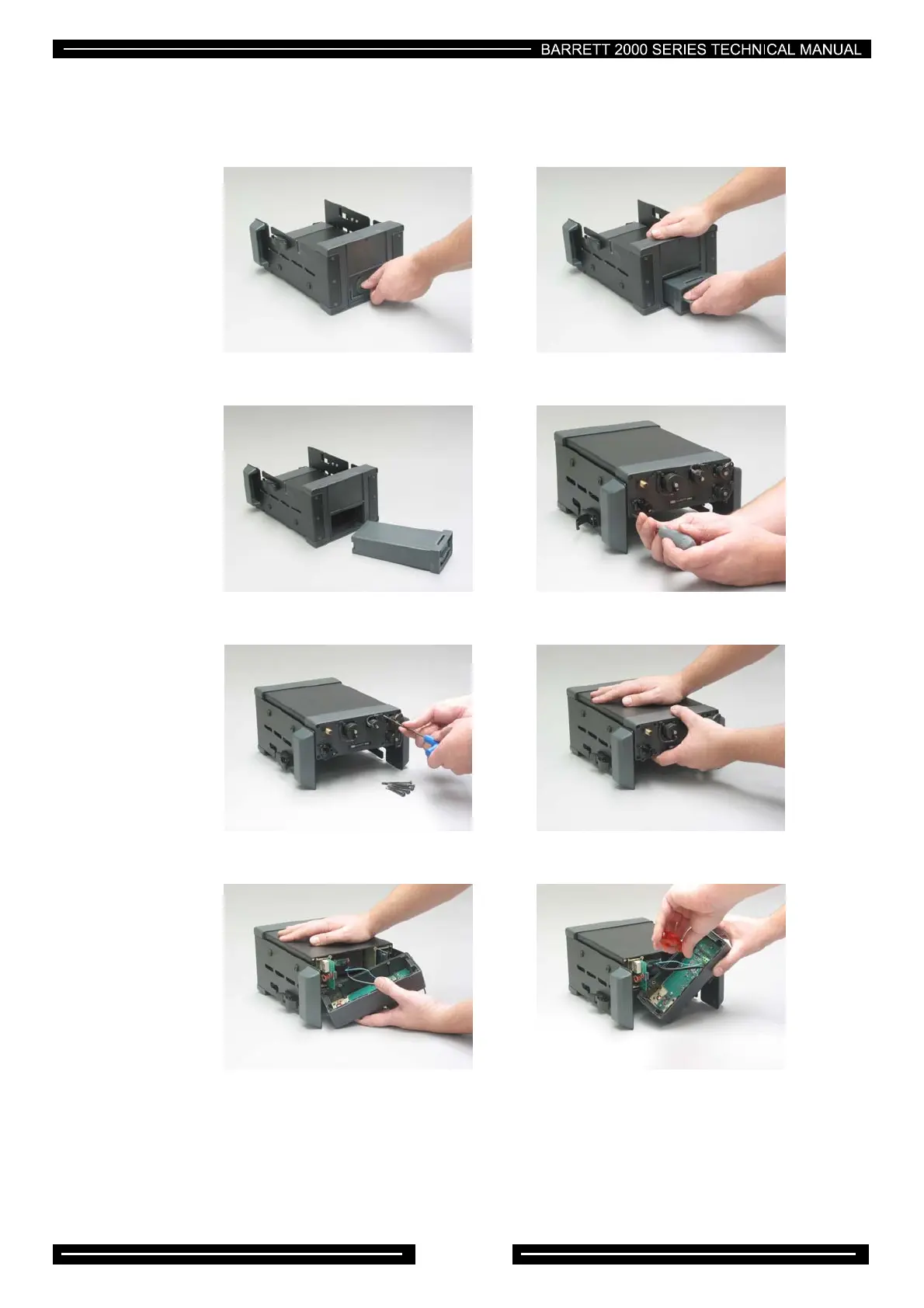 BARRETT 2000 SERIES TECHNICAL MANUAL