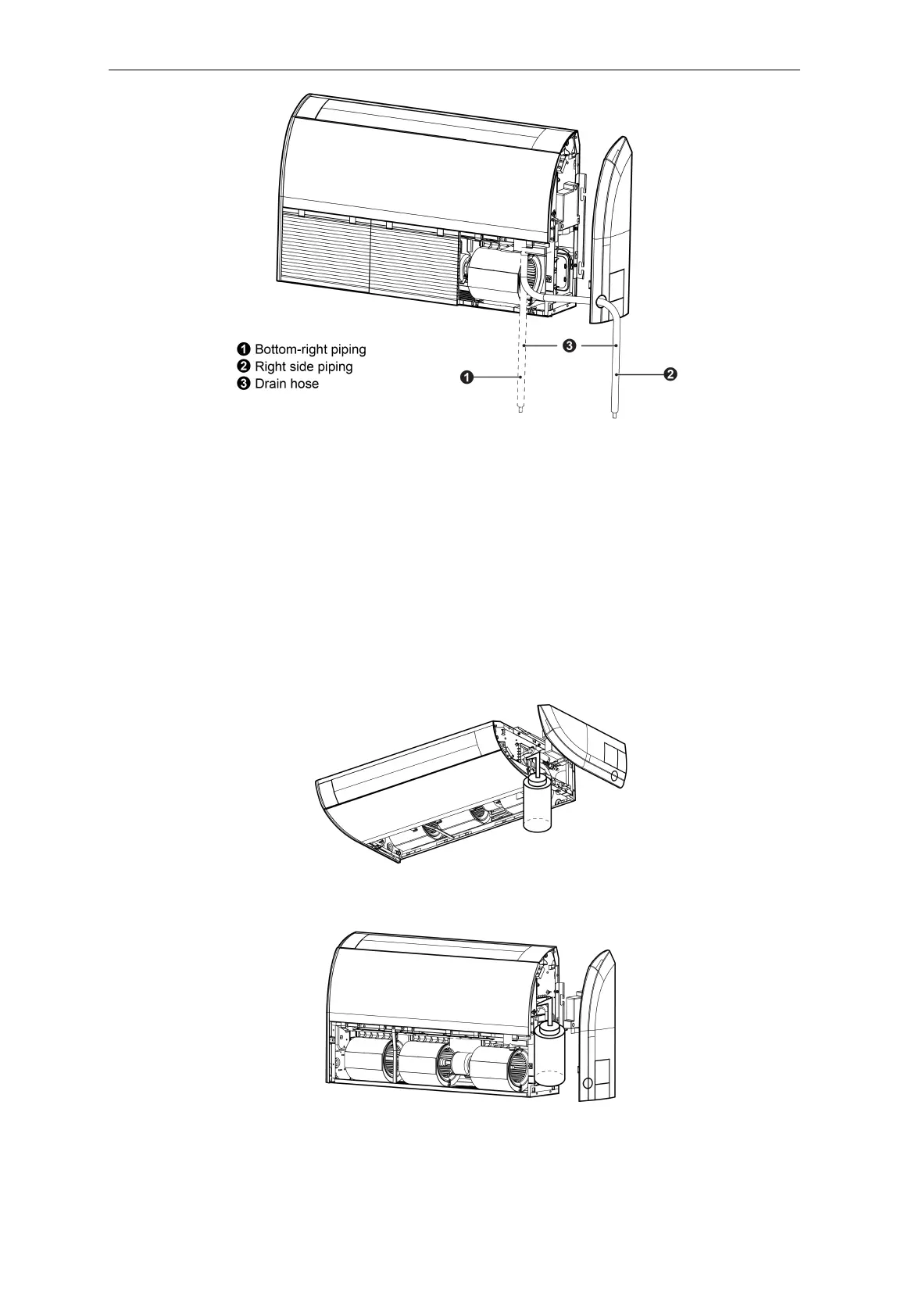 ❶ Bottom-right piping
❷ Right side piping
❸ Drain hose

❸

❶

❷