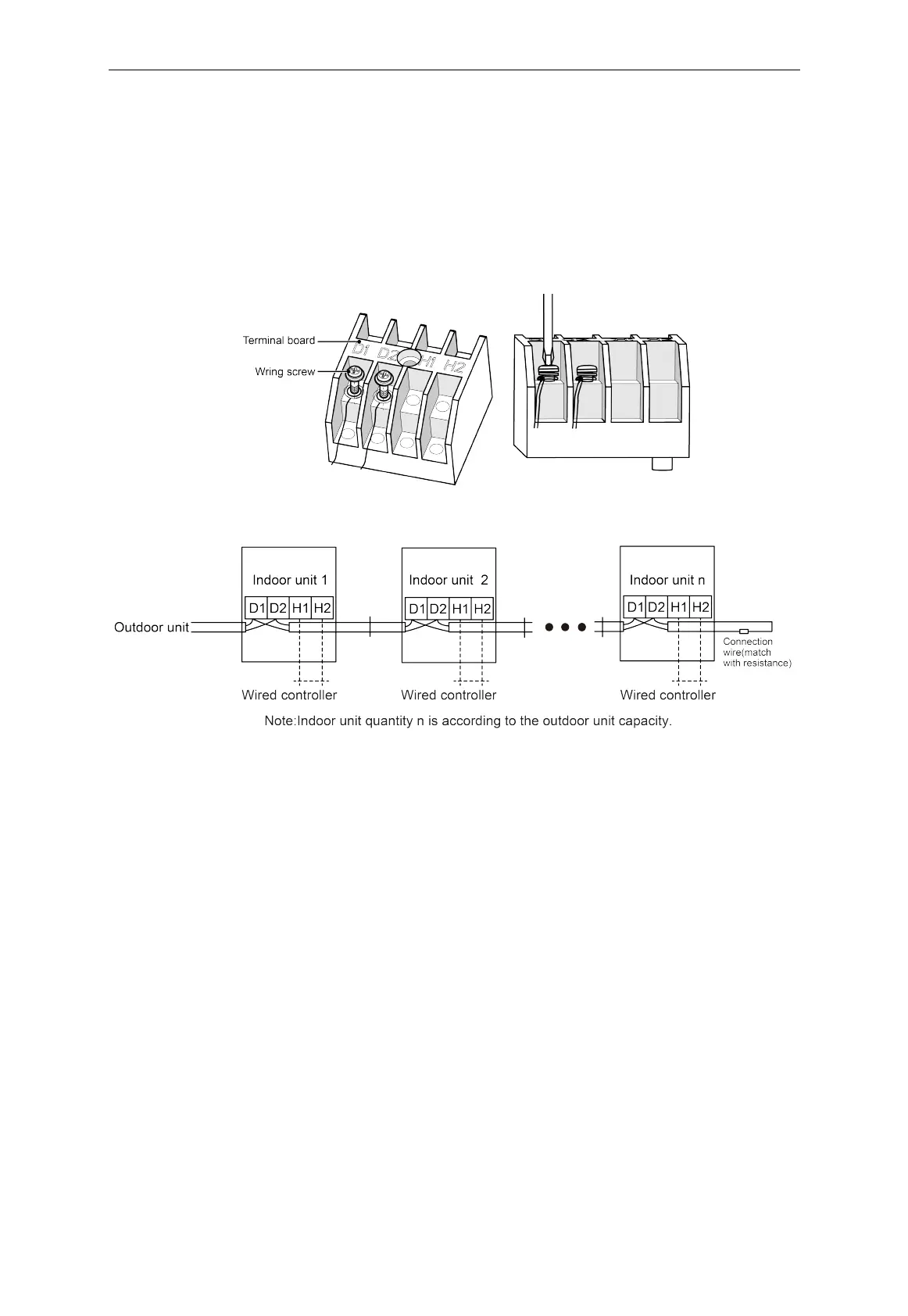 Terminal board
Wring screw
D1 D2 H1 H2

Indoor unit 1
D1 D2 H1 H2
Indoor unit 2
D1 D2 H1 H2
Indoor unit n
D1 D2 H1 H2
Outdoor unit
Connection wire(match with resistance)
Wired controller
Wired controller
Wired controller

Note:Indoor unit quantity n is according to the outdoor unit capacity.