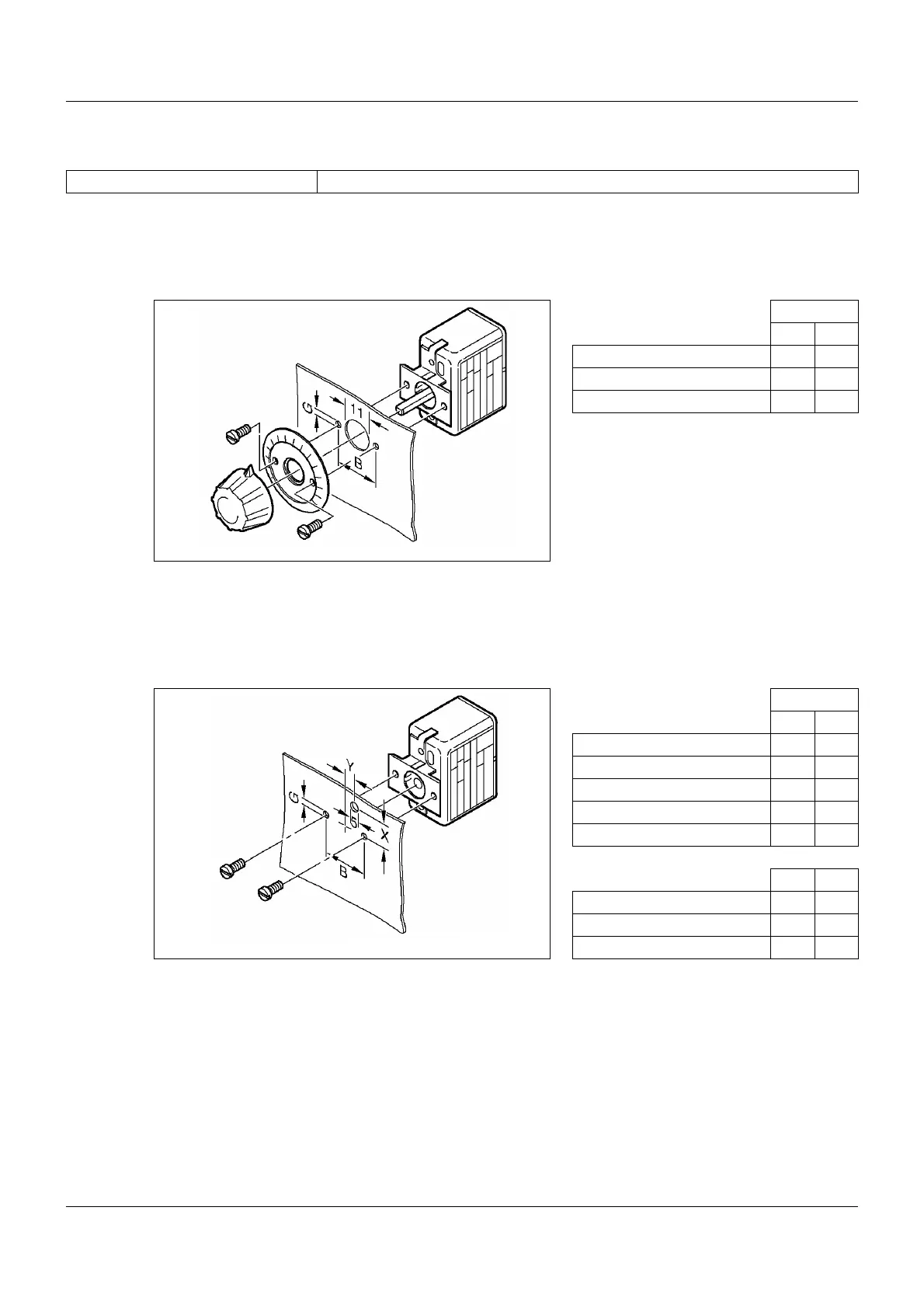 G

11

B

G

Y

5

X

B