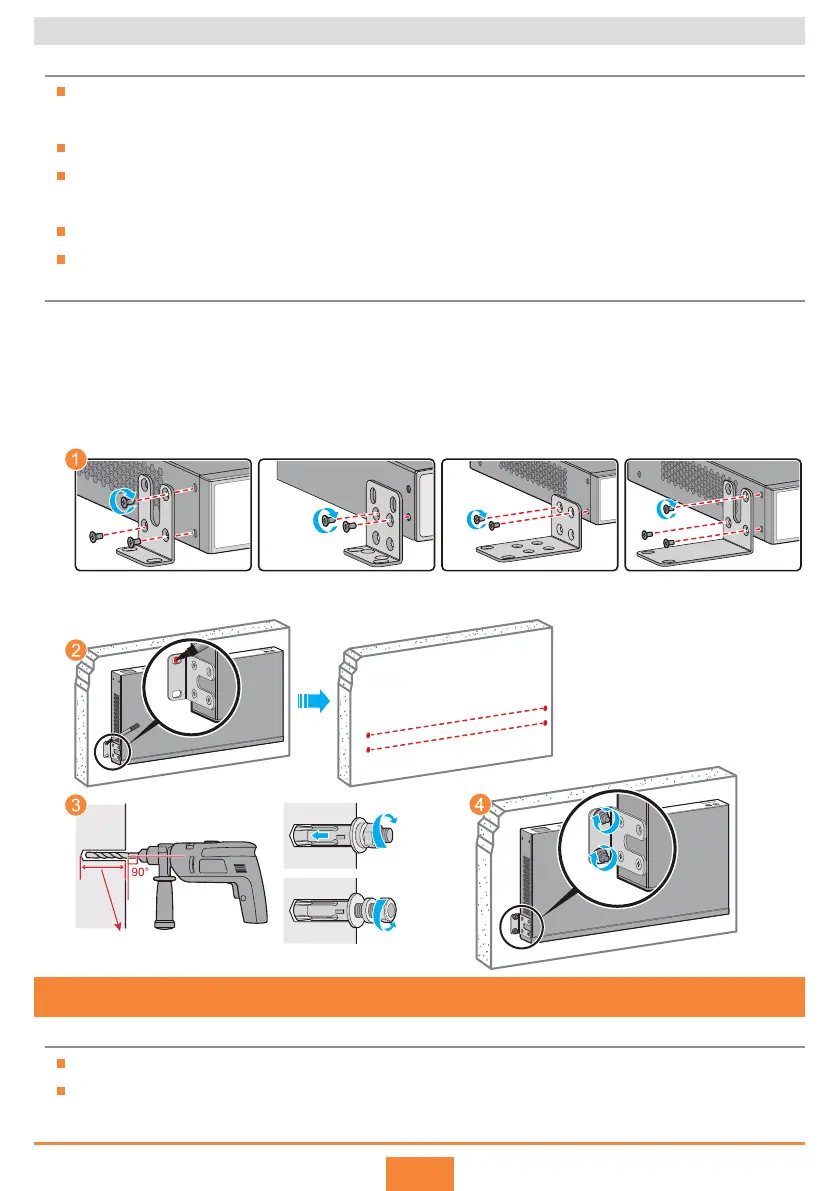 1

2

3

90°

4