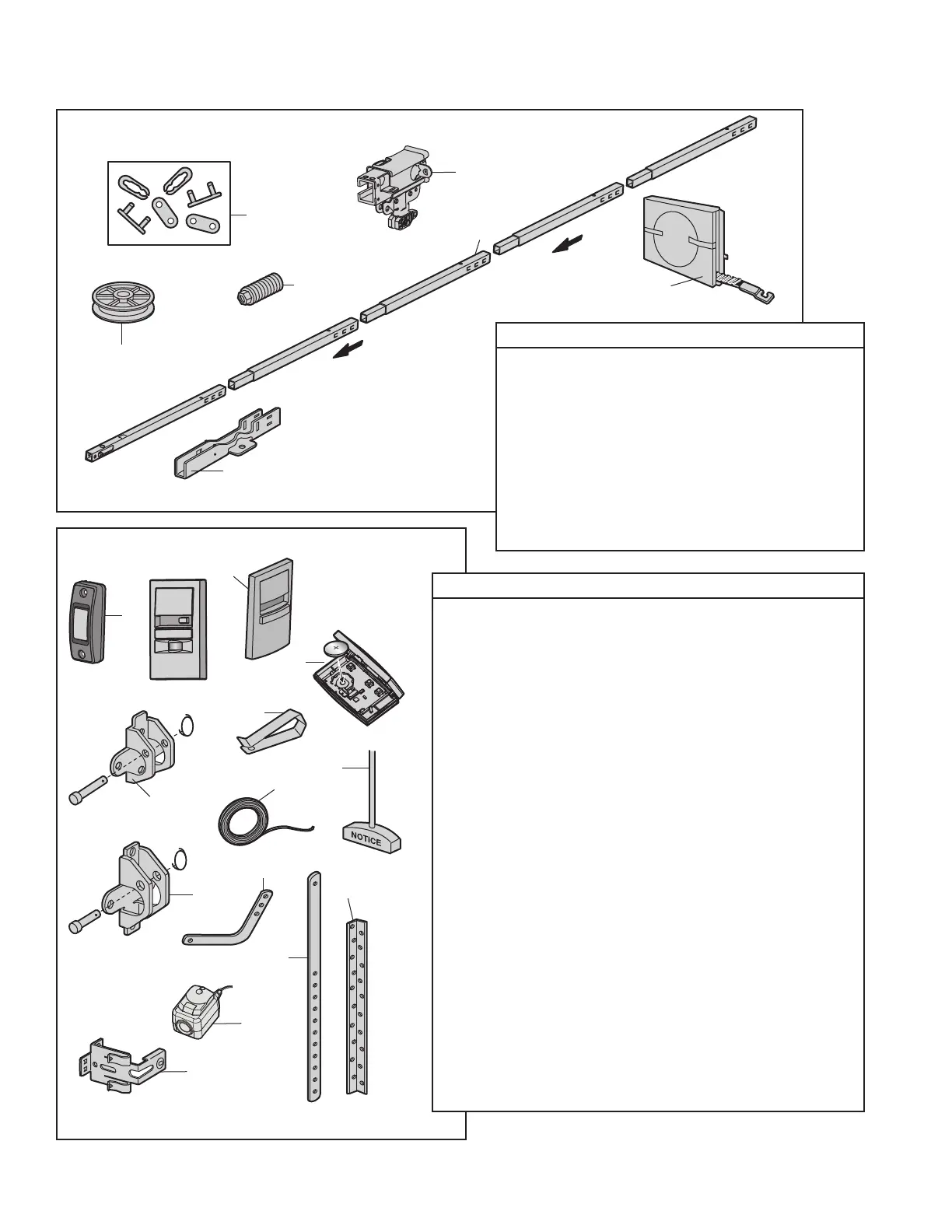 NOTICE