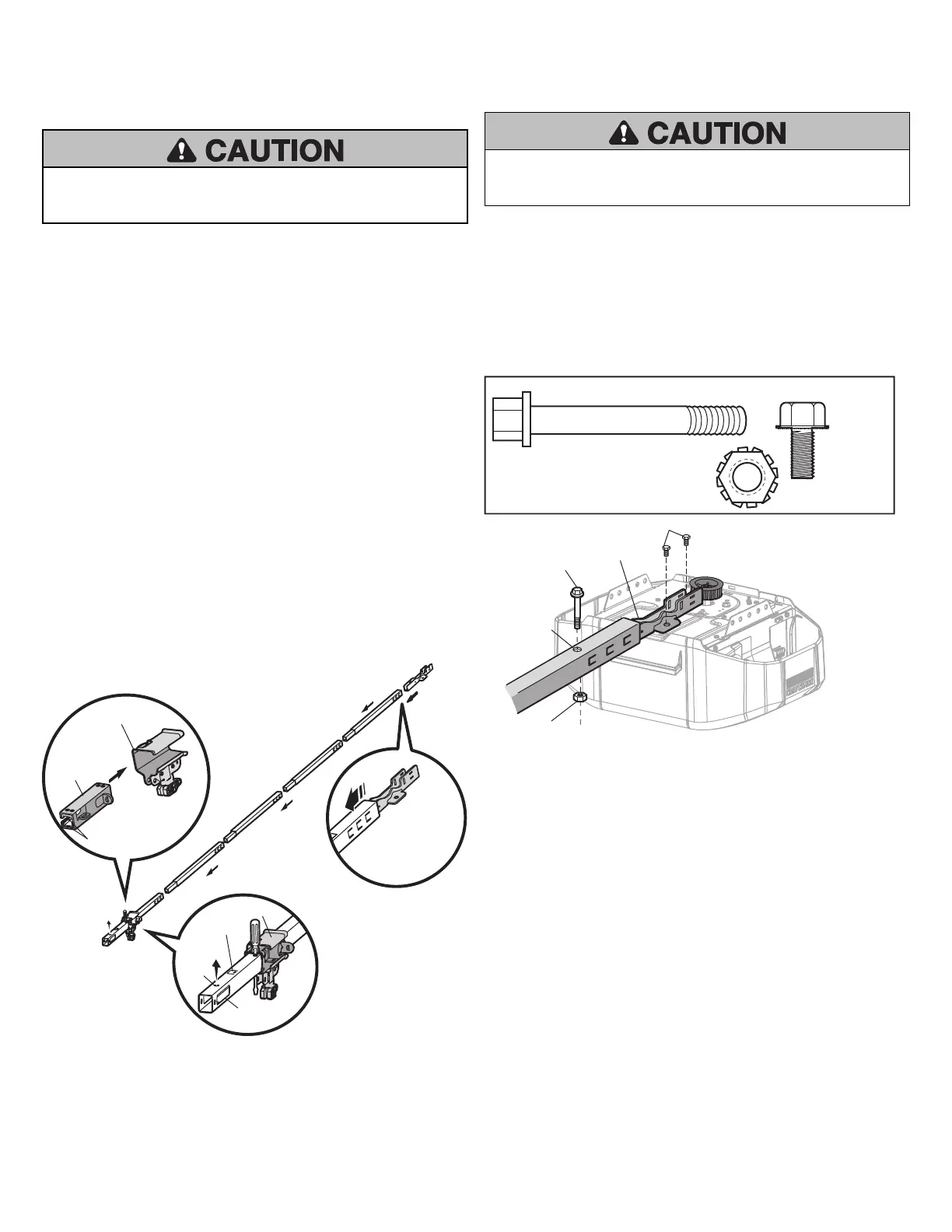 CAUTION

CAUTION