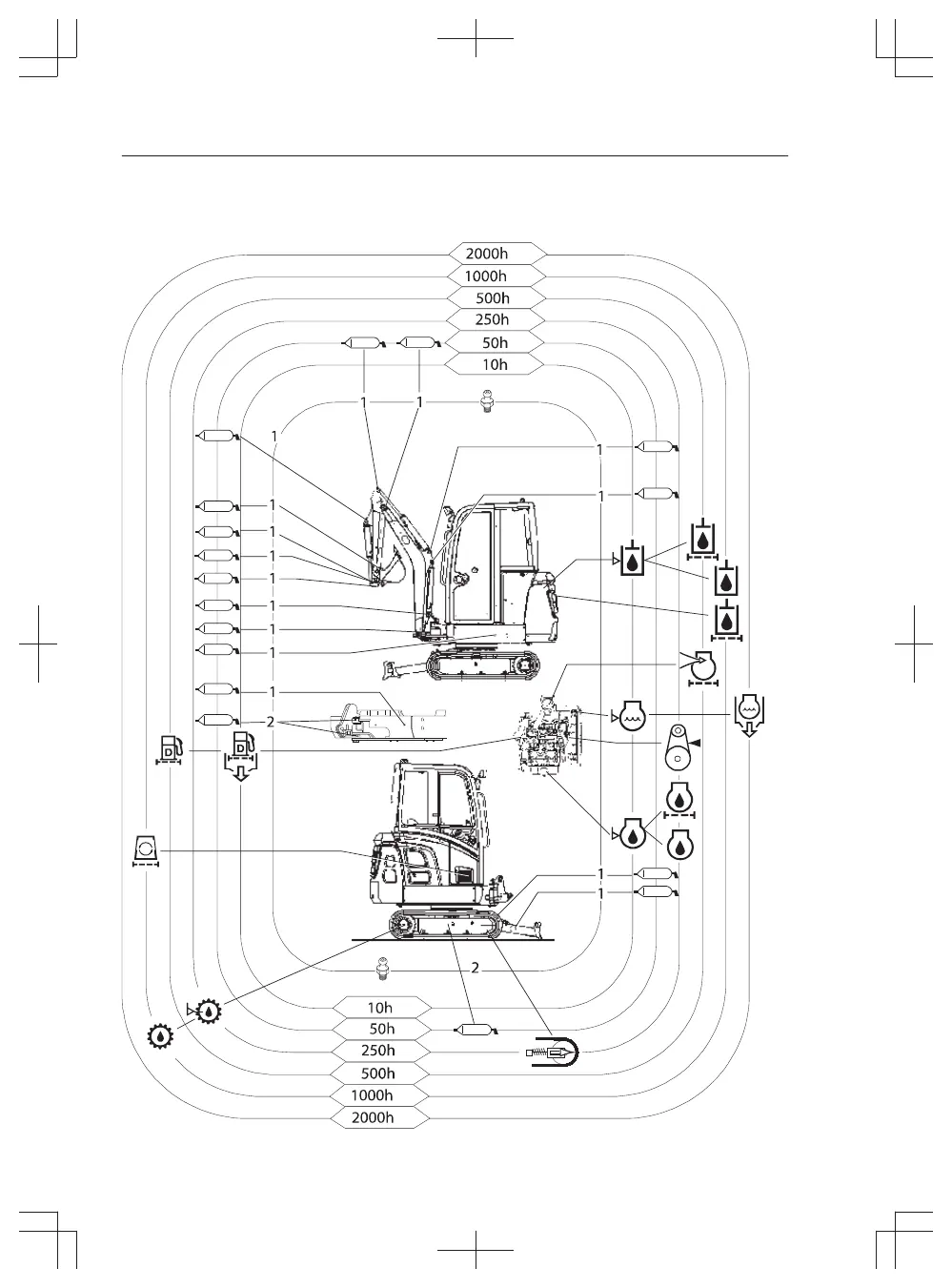 2000h
1000h
500h
250h
50h
10h

1 1
1
1
1
1
1
1
1
1
1
1
1
2
D
D
1
1
2

10h
50h
250h
500h
1000h
2000h