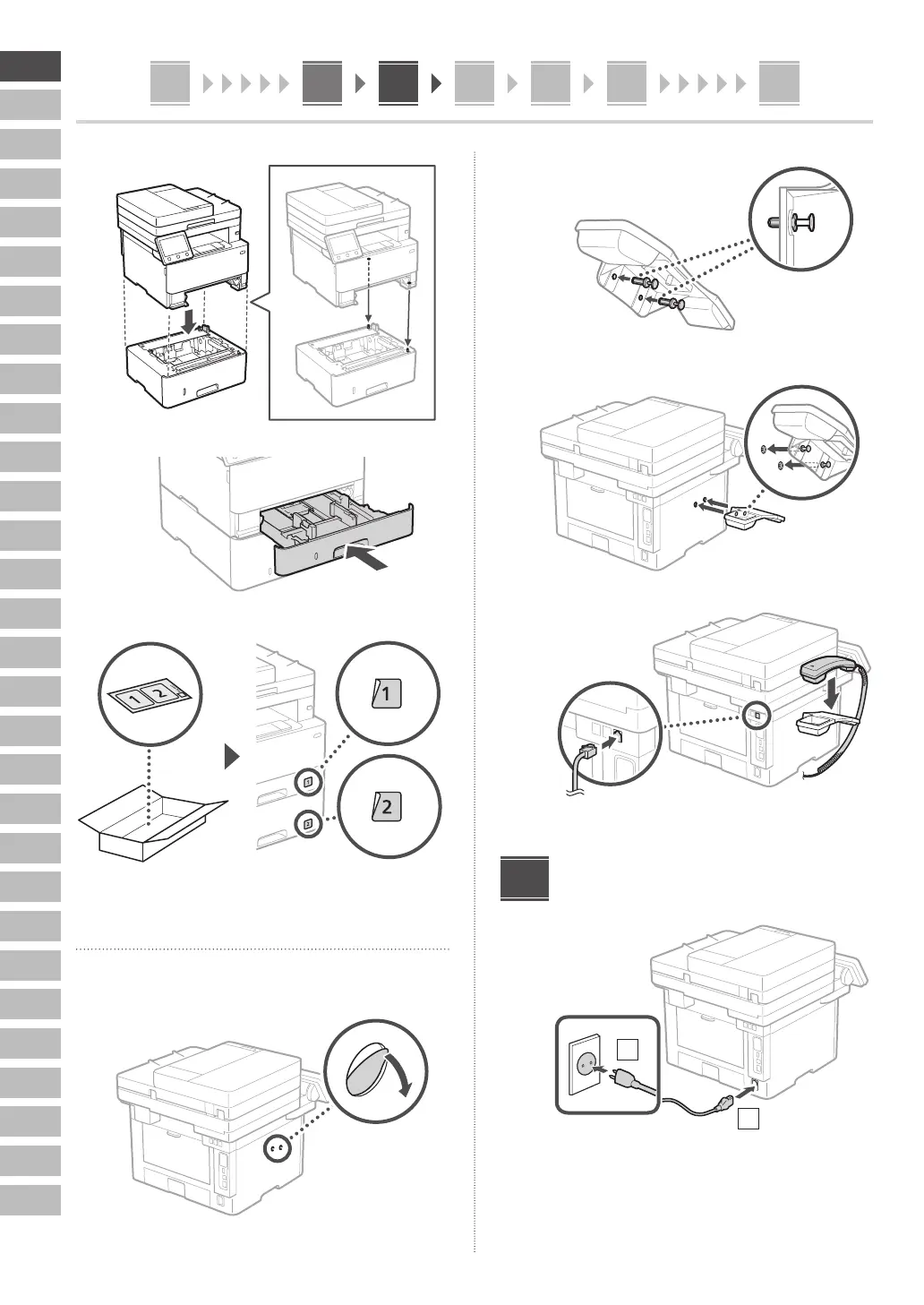 1

2

1

2