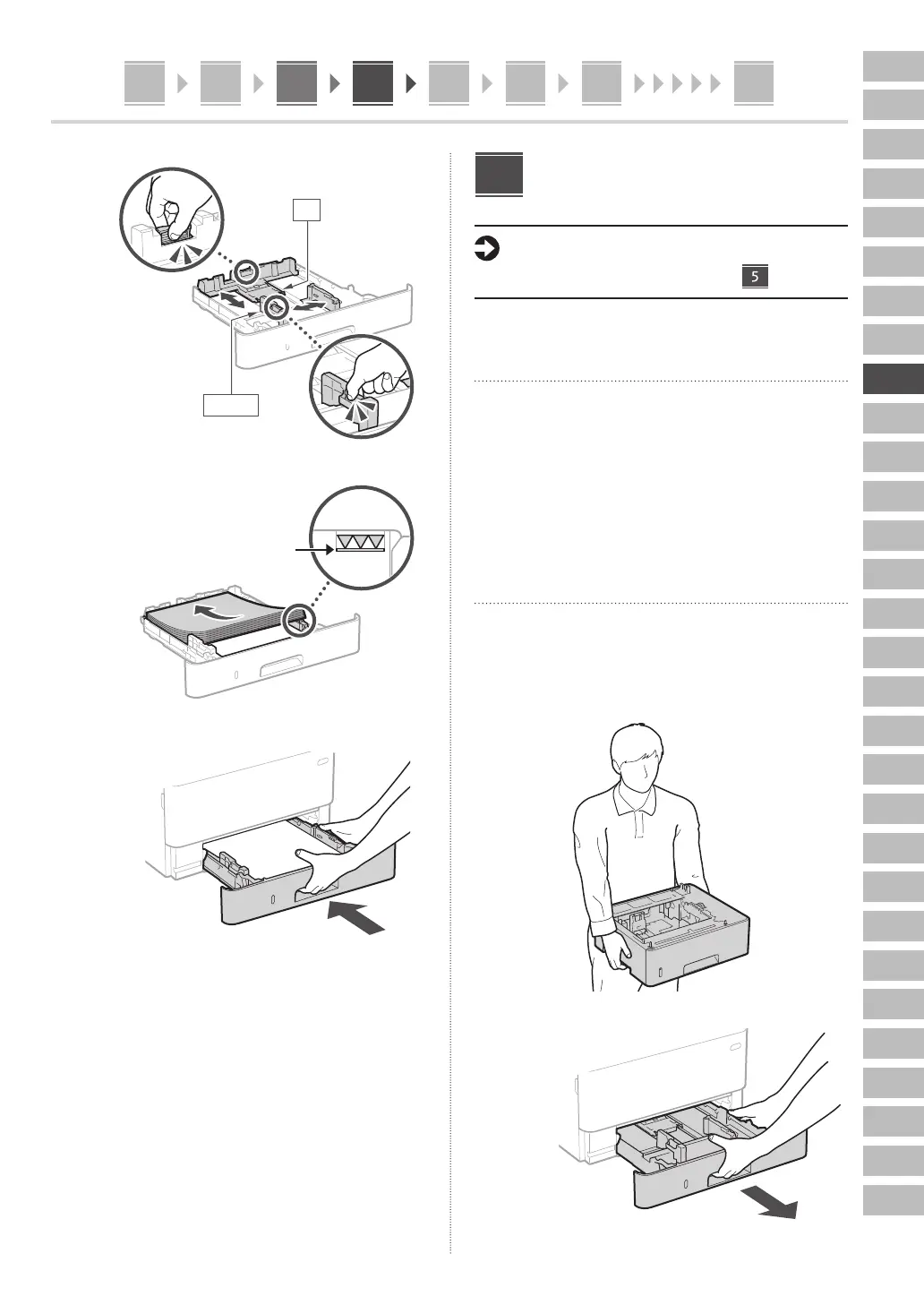 5