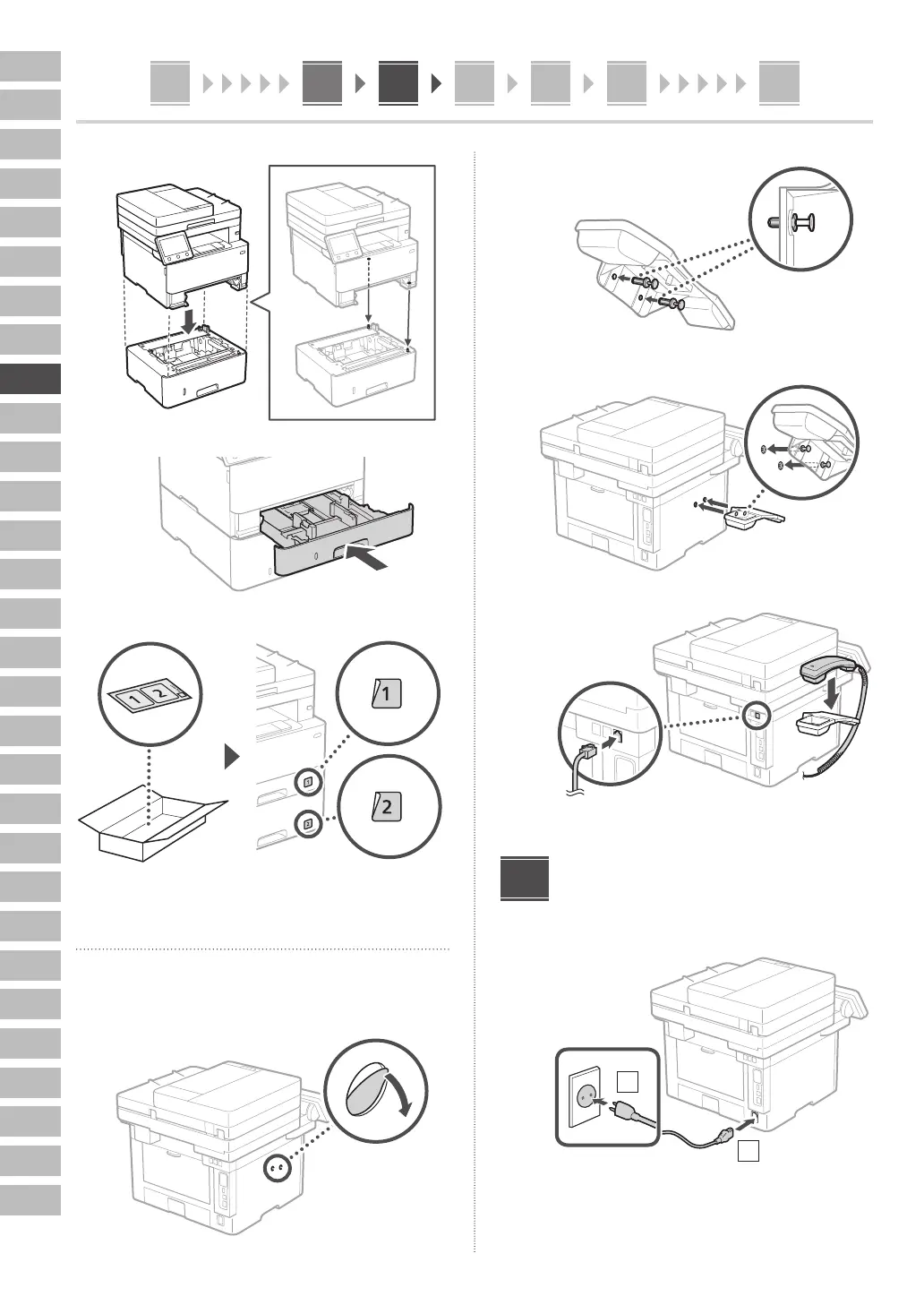 1 2

1

2