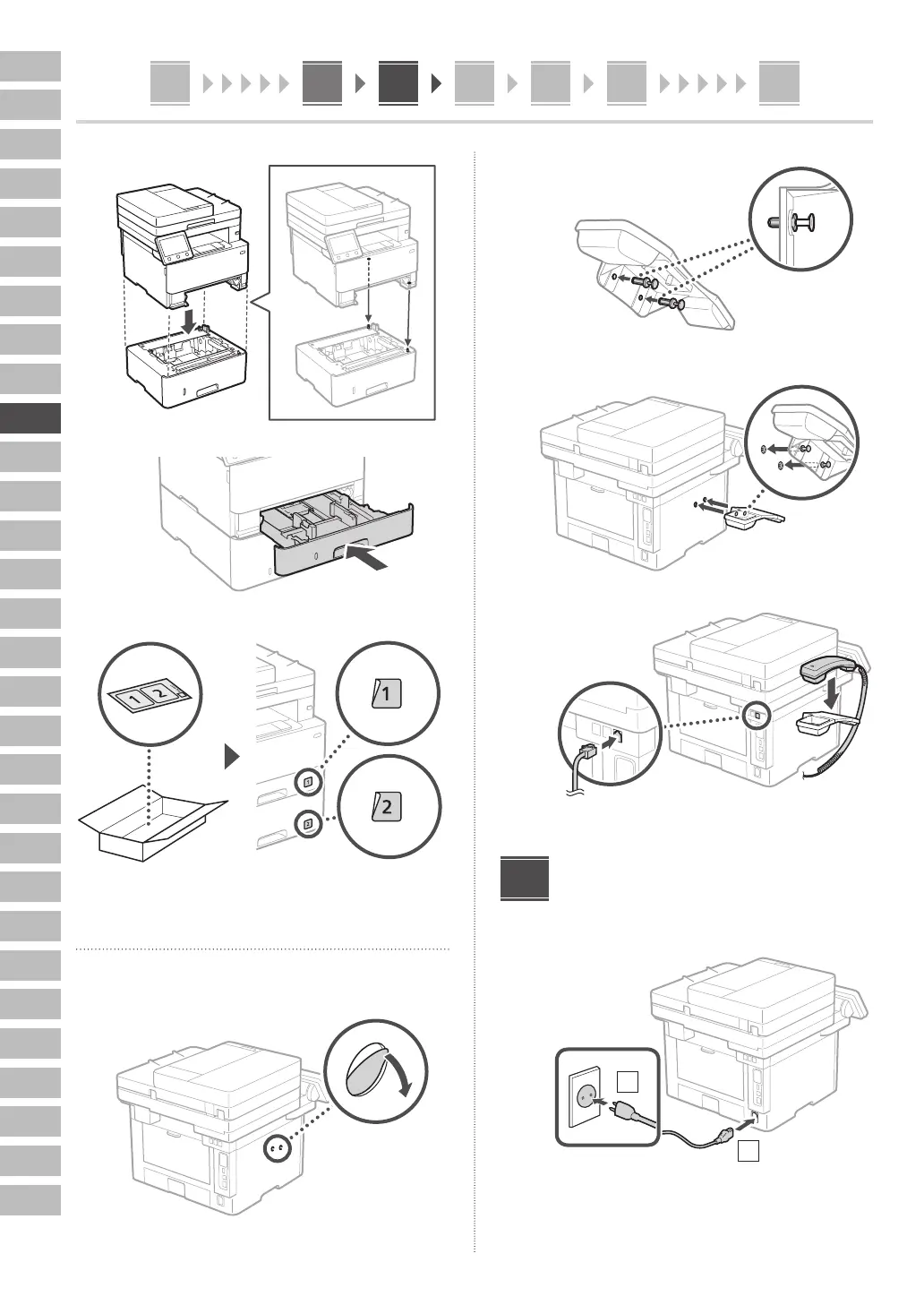 1 2

1

2