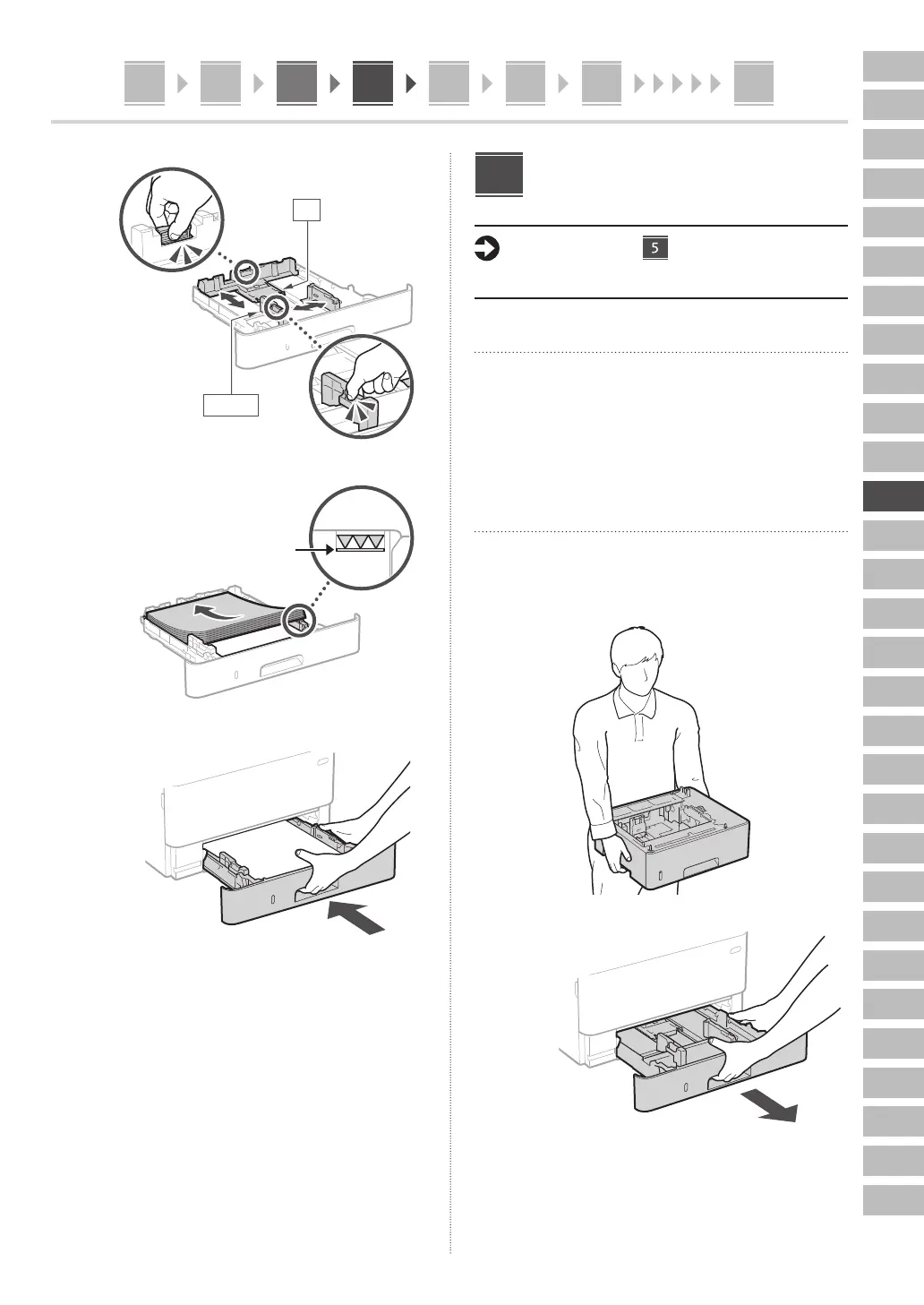 5