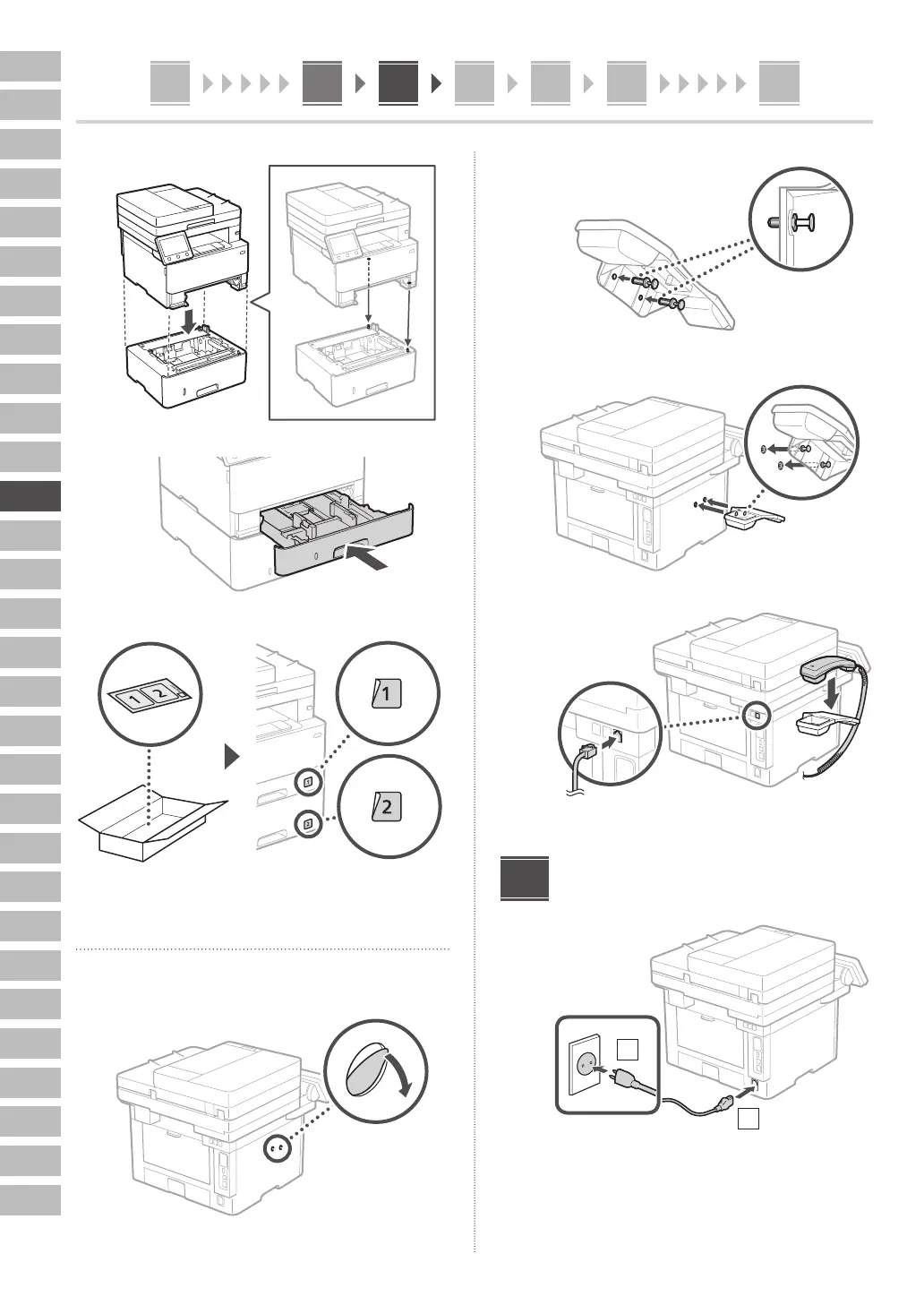 1 2

1

2