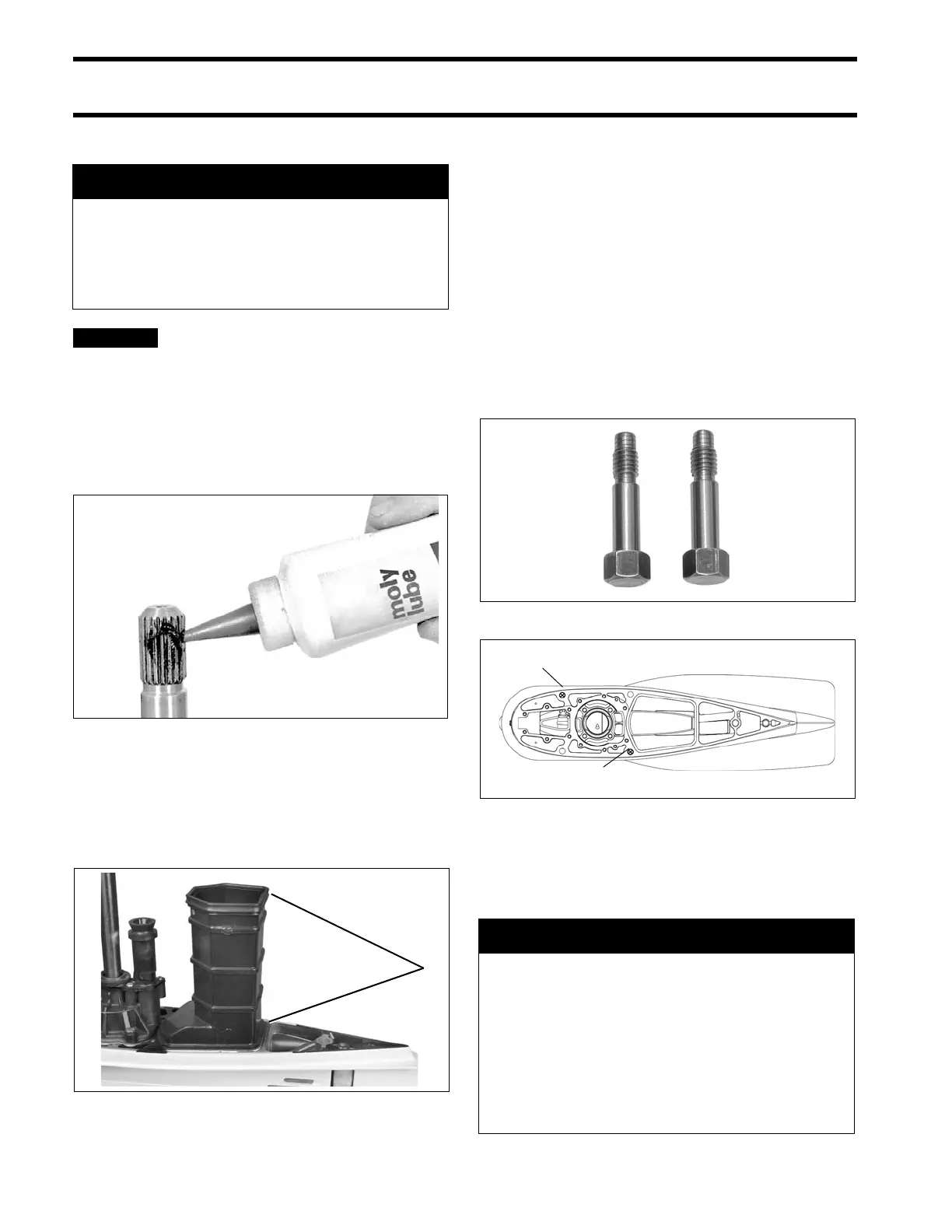 moly
lube