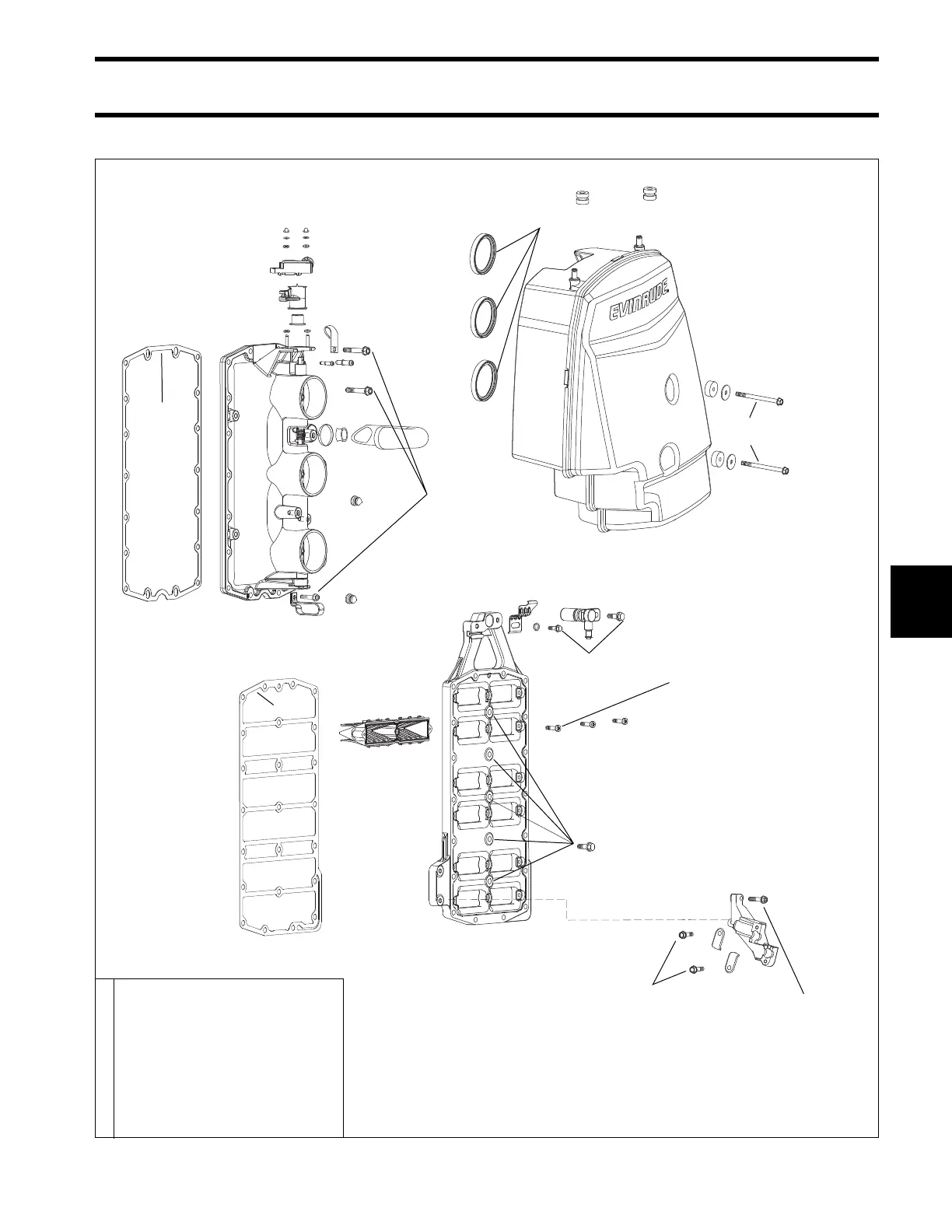 EVINRUDE