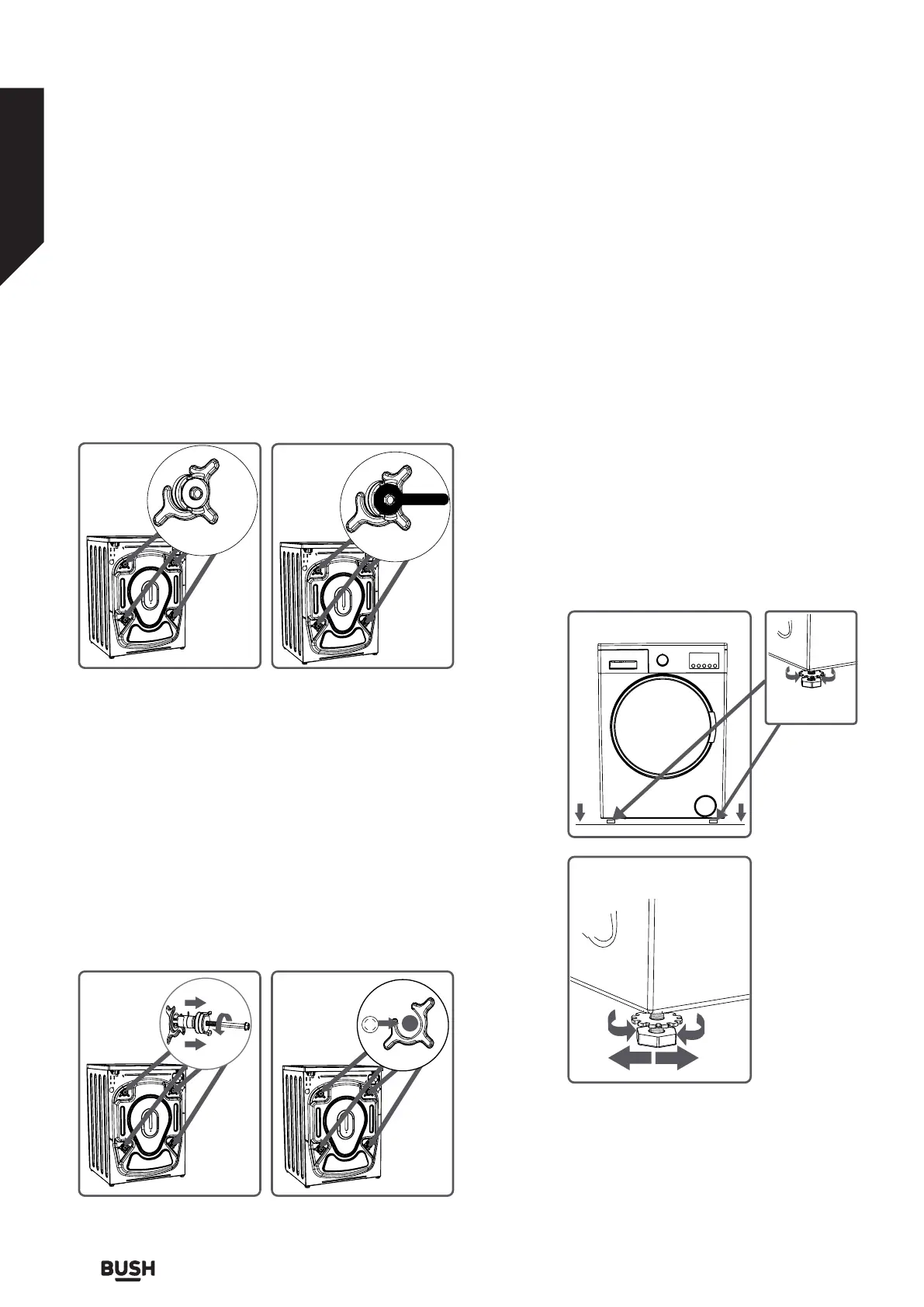 BUSH