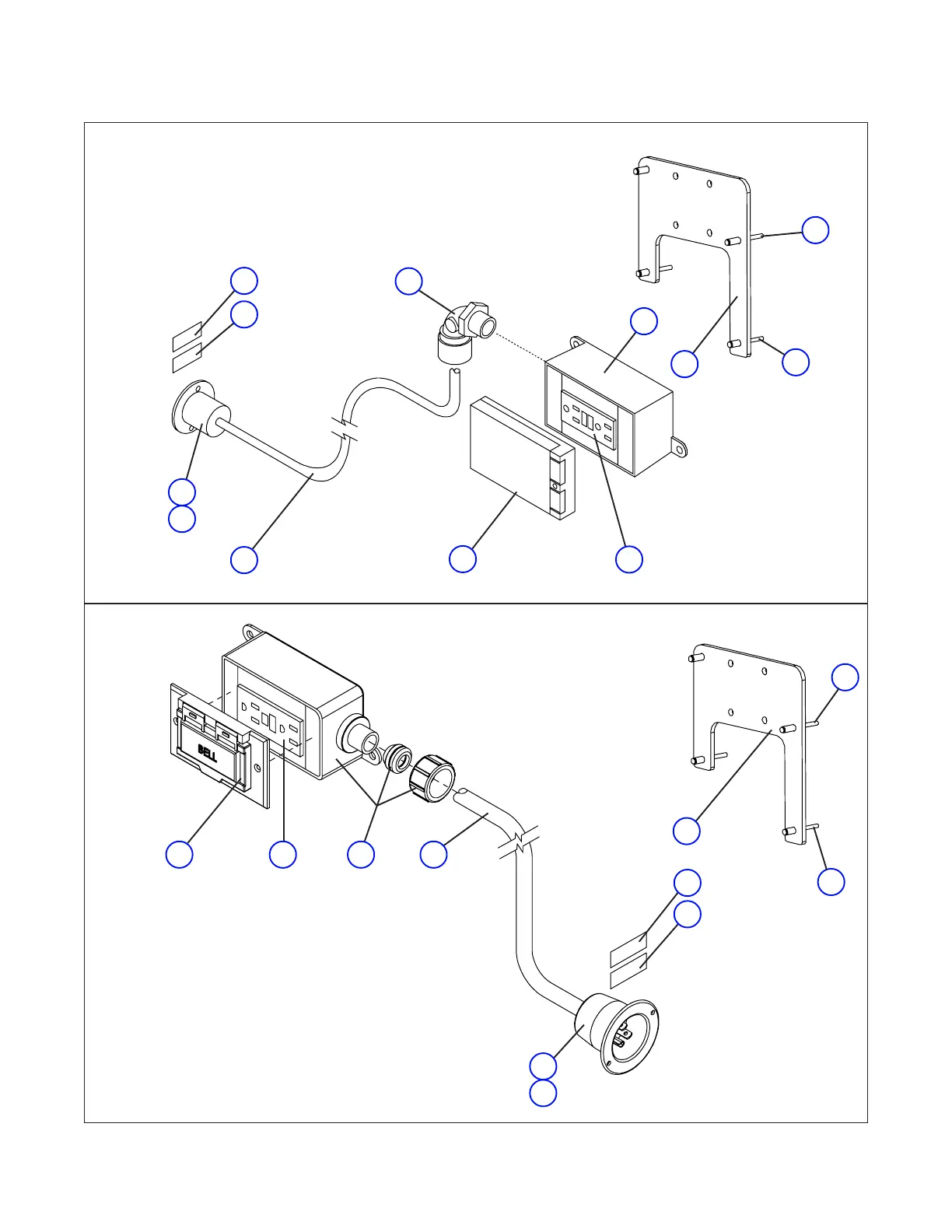 BELL