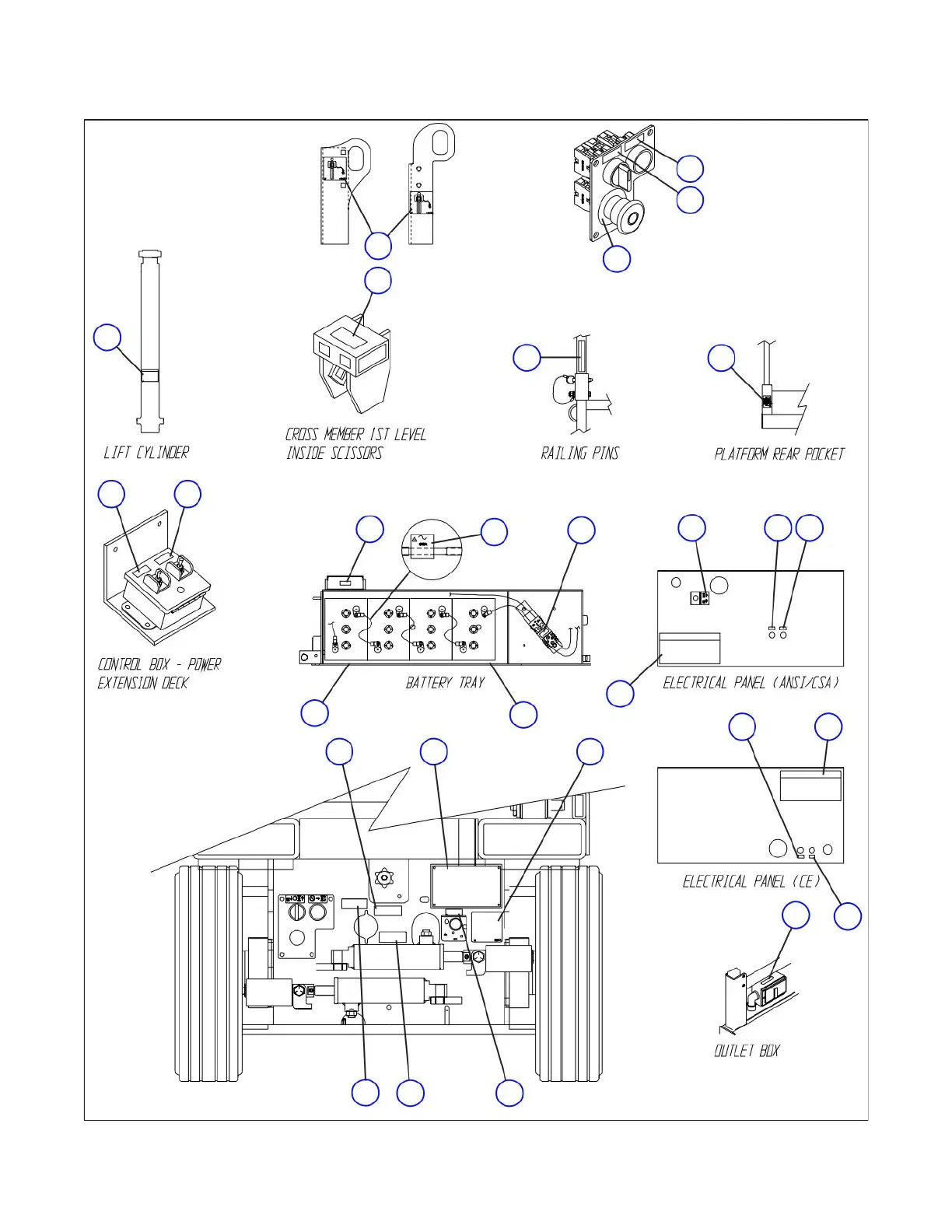 LIFT CYLINDER

CROSS MEMBER 1ST LEVEL INSIDE SCISSORS

RAILING PINS

PLATFORM REAR POCKET

CONTROL BOX - POWER EXTENSION DECK

BATTERY TRAY

ELECTRICAL PANEL (ANSI/CSA)

ELECTRICAL PANEL (CE)

OUTLET BOX