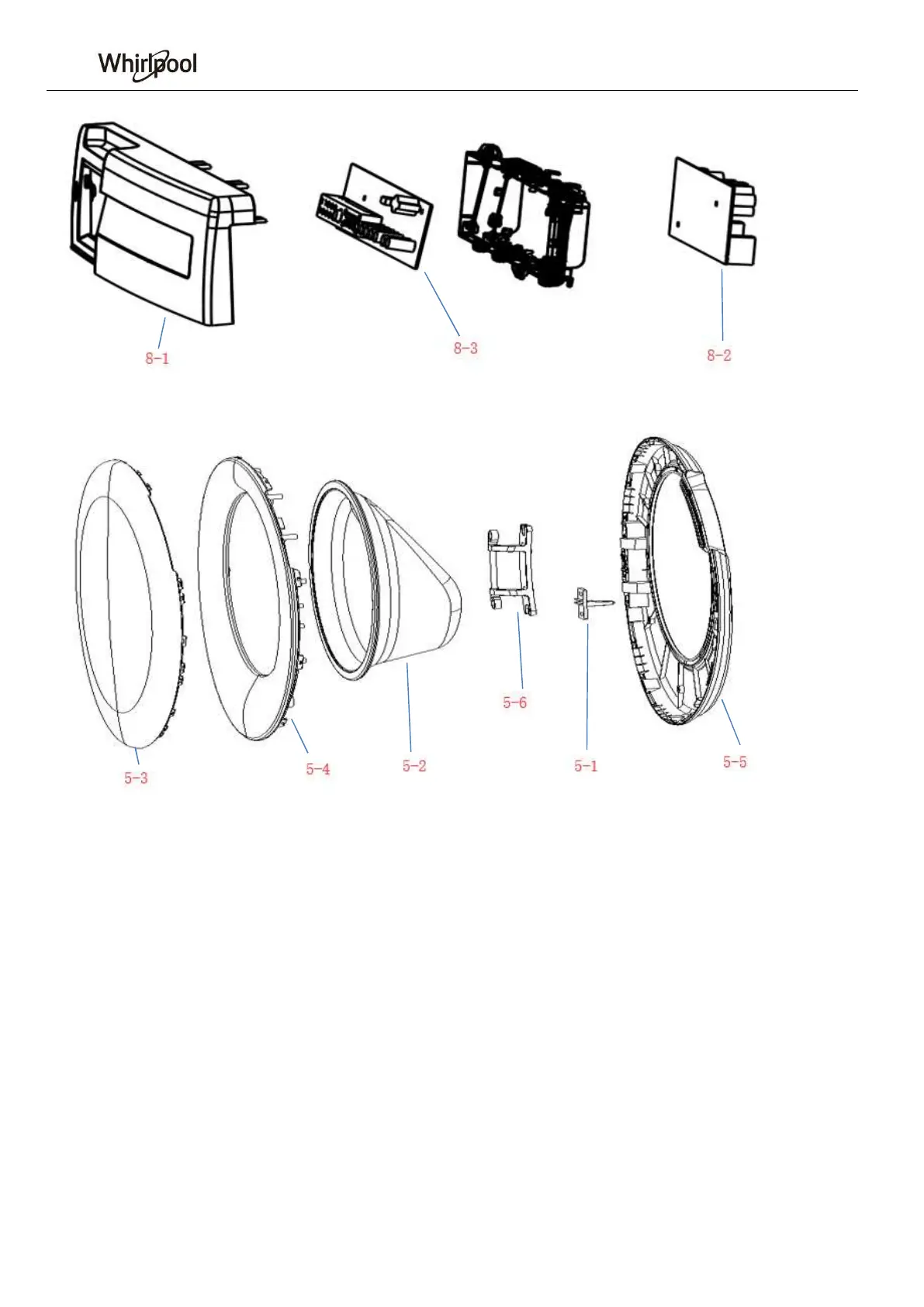 Whirlpool

8-1

8-3

8-2

5-3

5-4

5-2

5-6

5-1

5-5