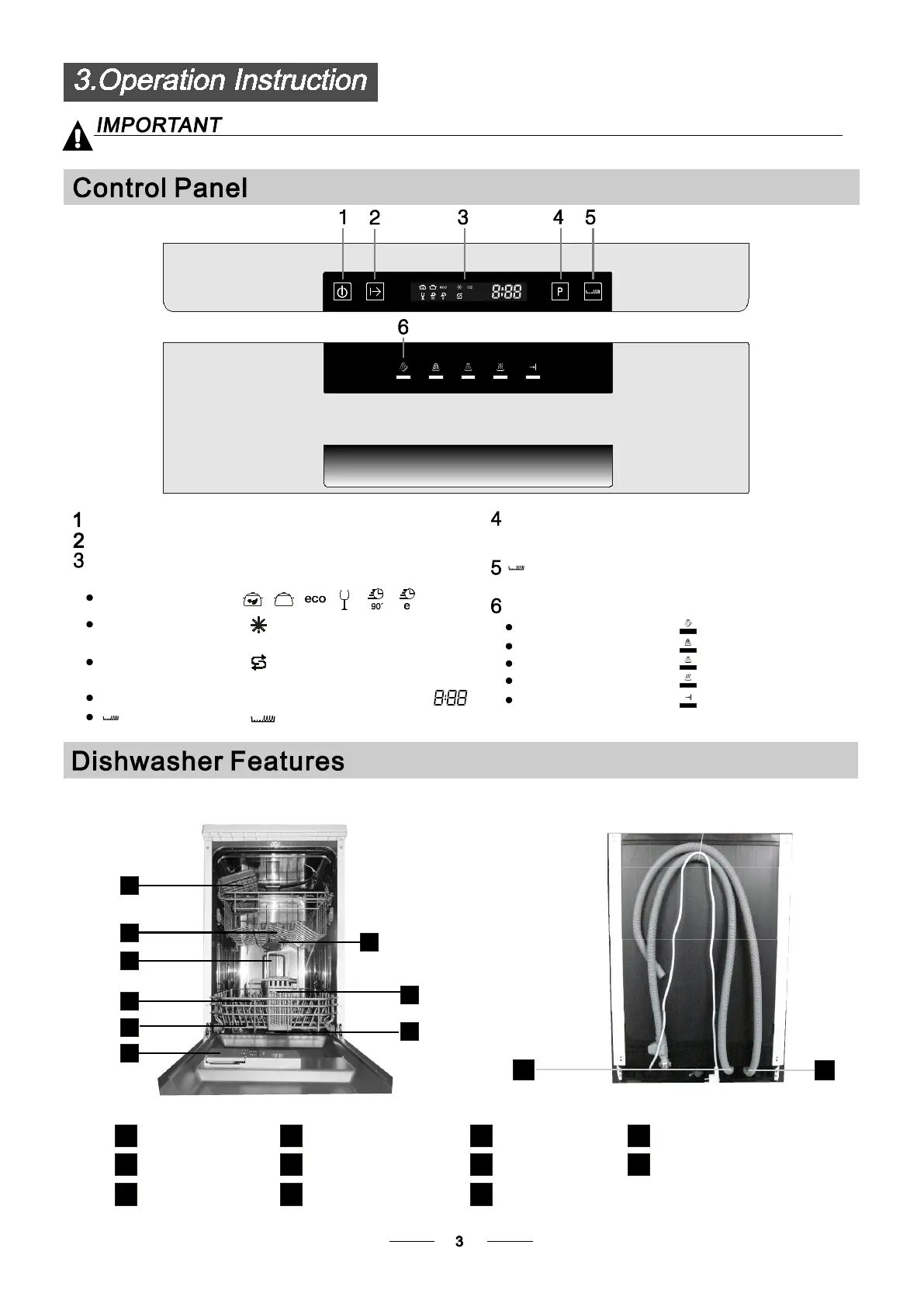 3.Operation Instruction

IMPORTANT

Control Panel

1 2 3 4 5

eco 1/2 8:88 P

6

1
2
3

eco 90' e

8:88

4

5

6

Dishwasher Features

3