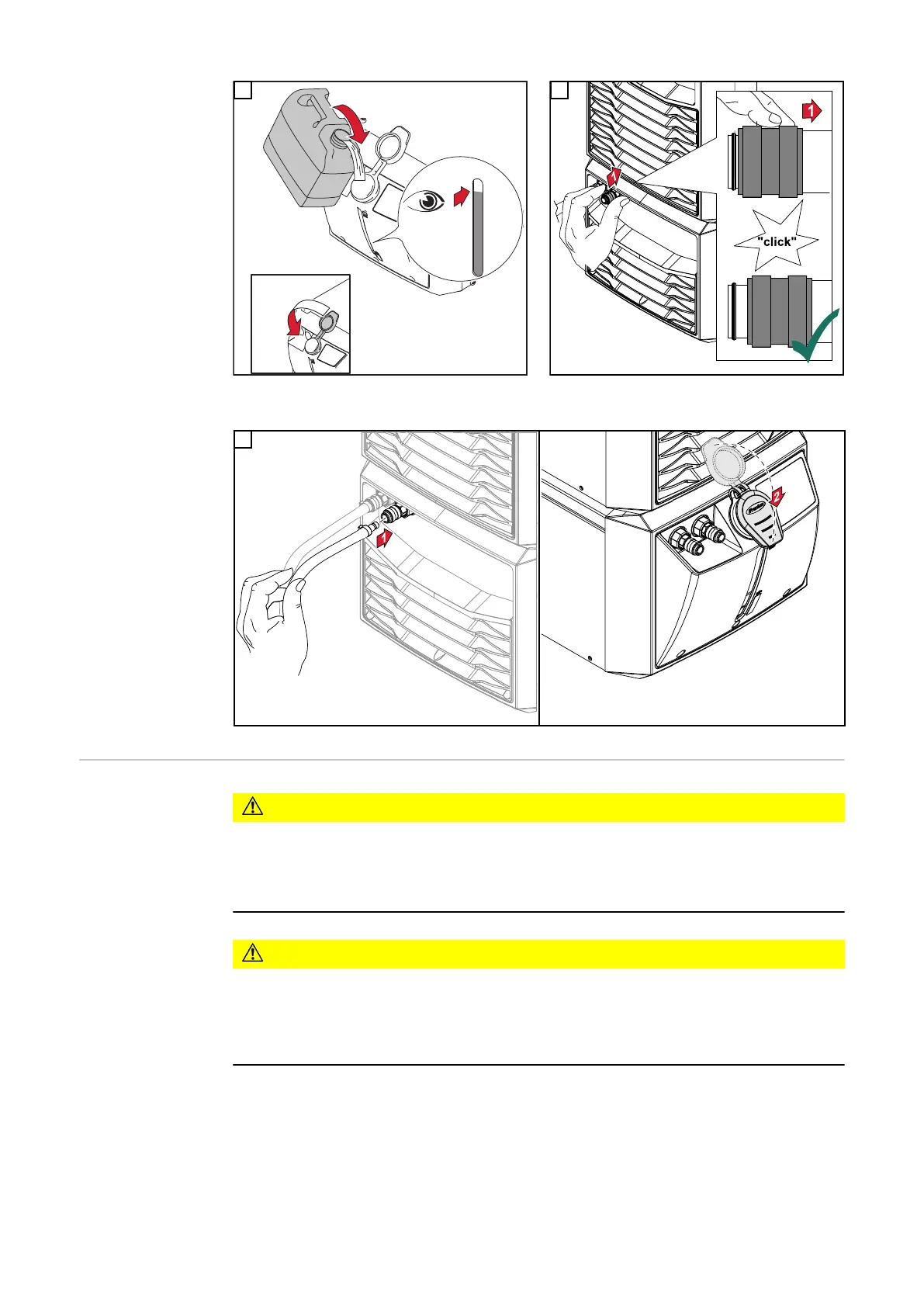 1

1

"click"

1

2